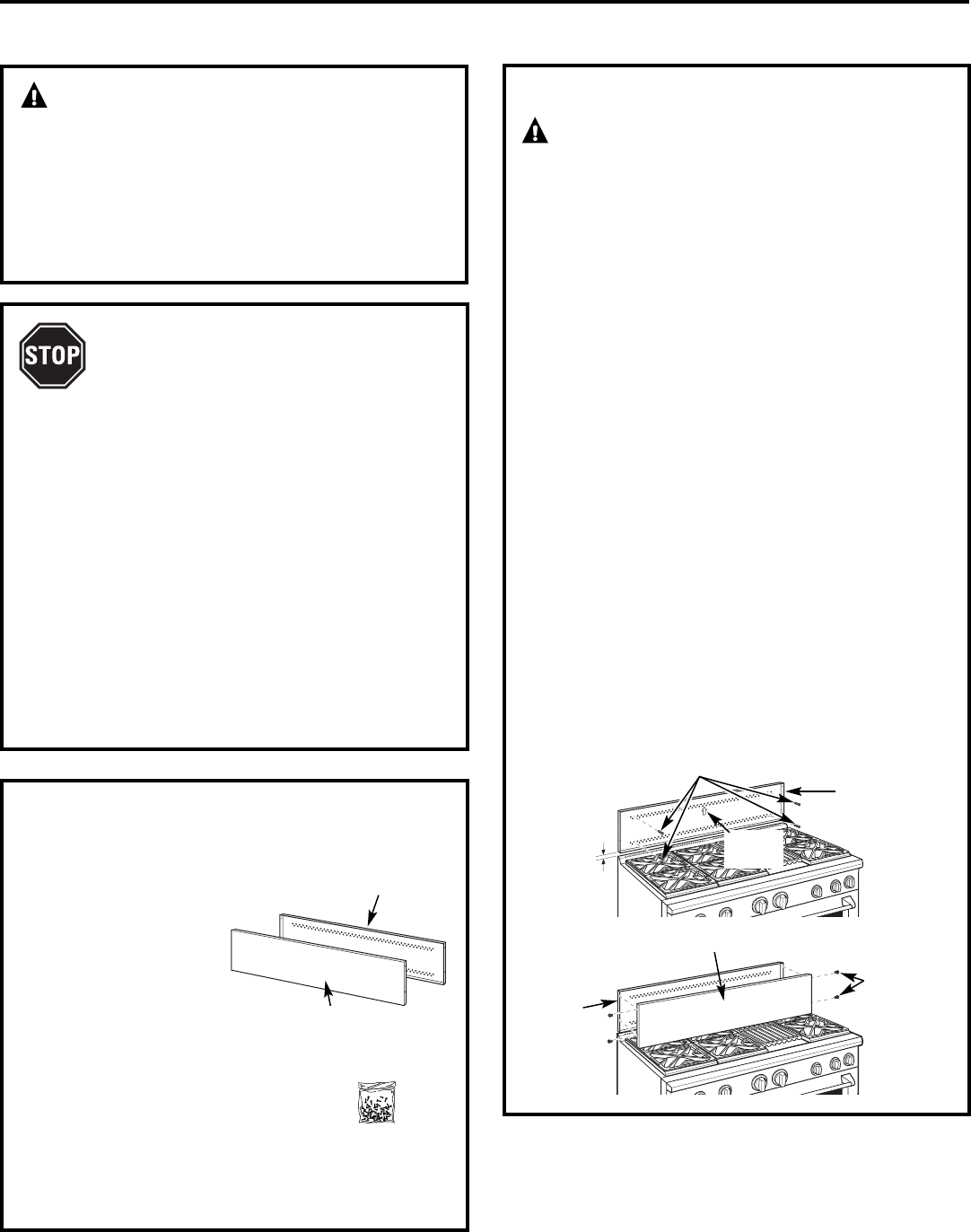 STOP