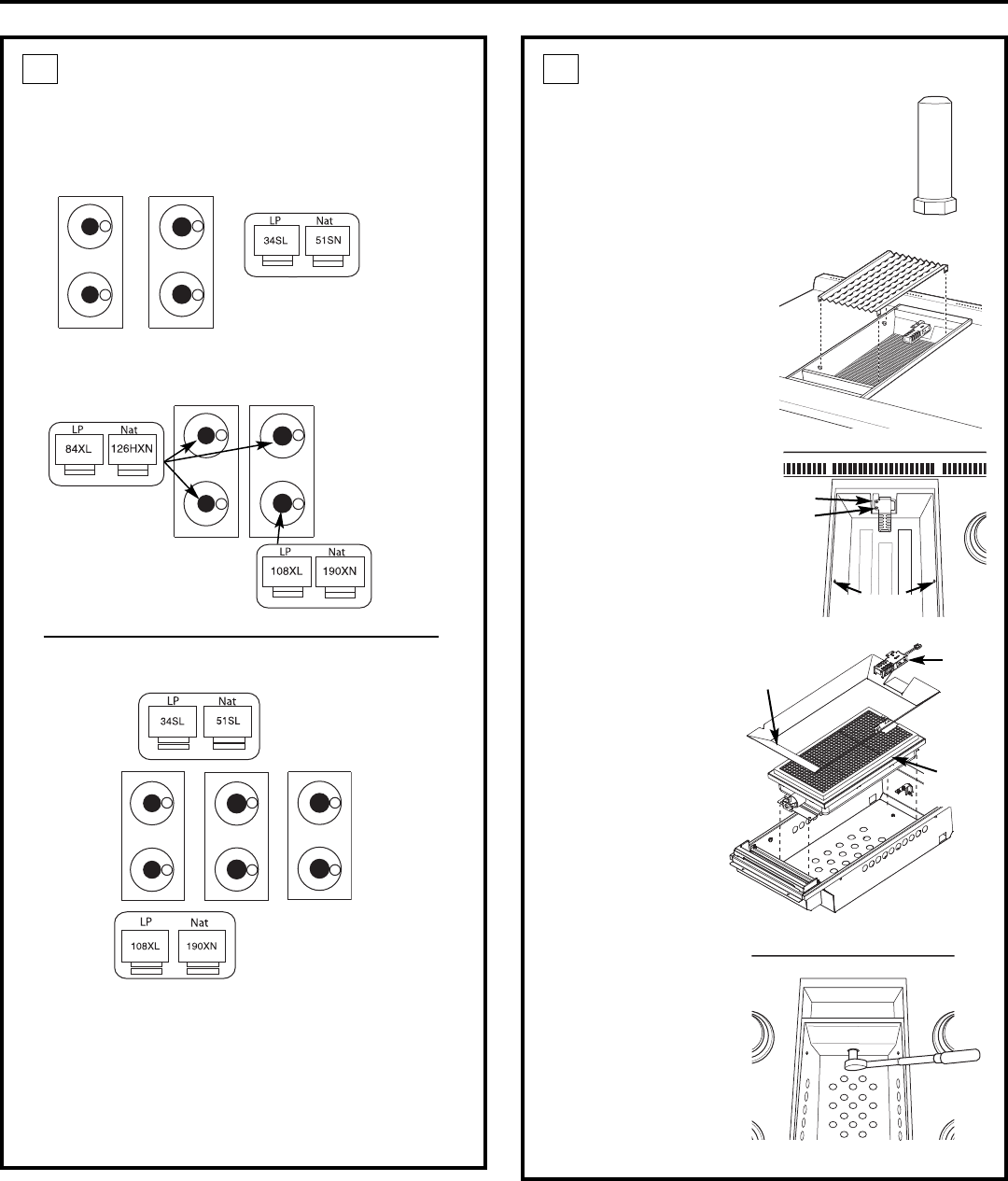 LP
Nat
34SL
51SN

LP
Nat
84XL
126HXN

LP
Nat
108XL
190XN

LP
Nat
34SL
51SL

LP
Nat
108XL
190XN