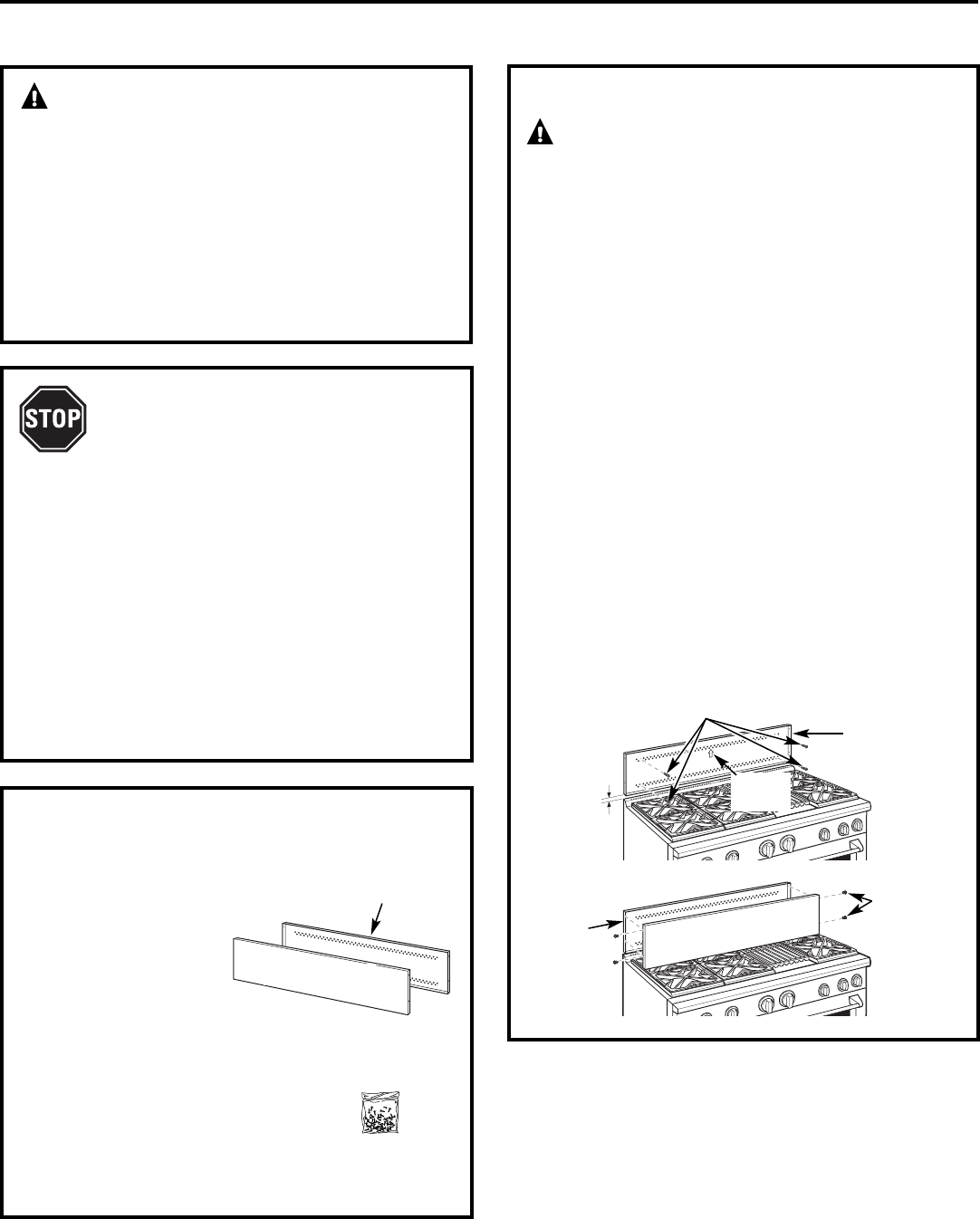 STOP