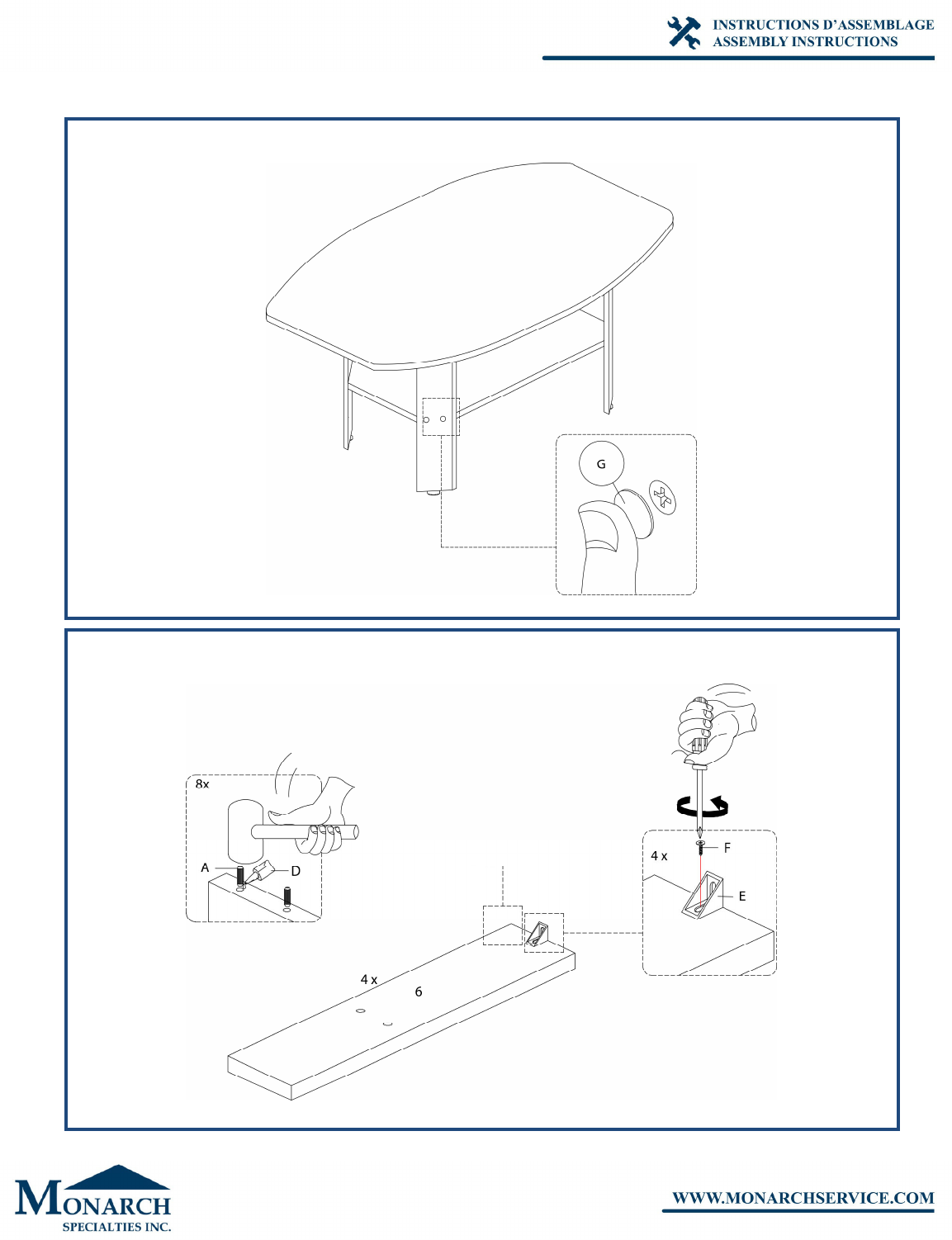 INSTRUCTIONS D'ASSEMBLAGE
ASSEMBLY INSTRUCTIONS

G

8x

A

D

4 x

F

E

4 x

6

MONARCH
SPECIALTIES INC.

WWW.MONARCHSERVICE.COM