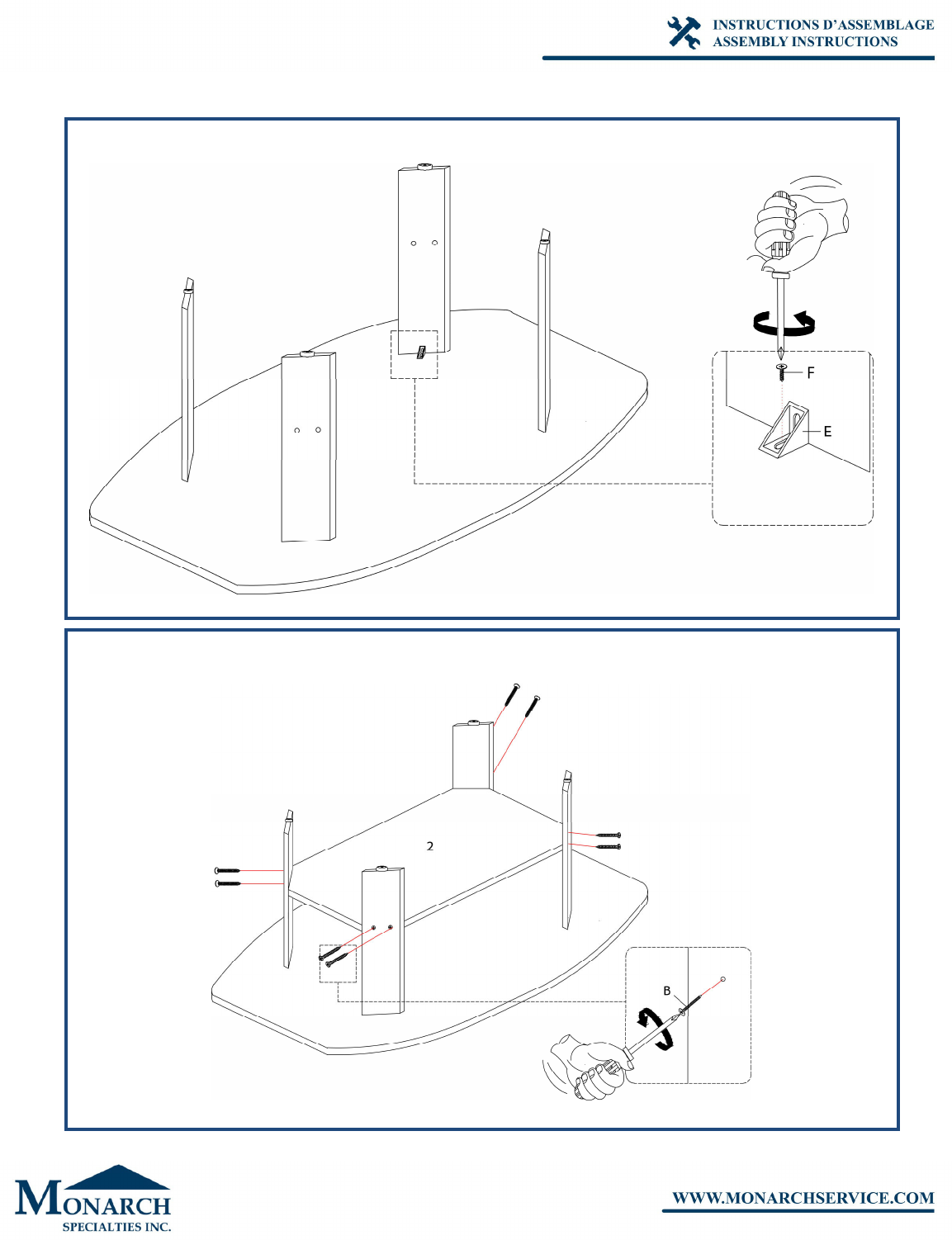 INSTRUCTIONS D'ASSEMBLAGE
ASSEMBLY INSTRUCTIONS

F

E

2

B

MONARCH
SPECIALTIES INC.

WWW.MONARCHSERVICE.COM