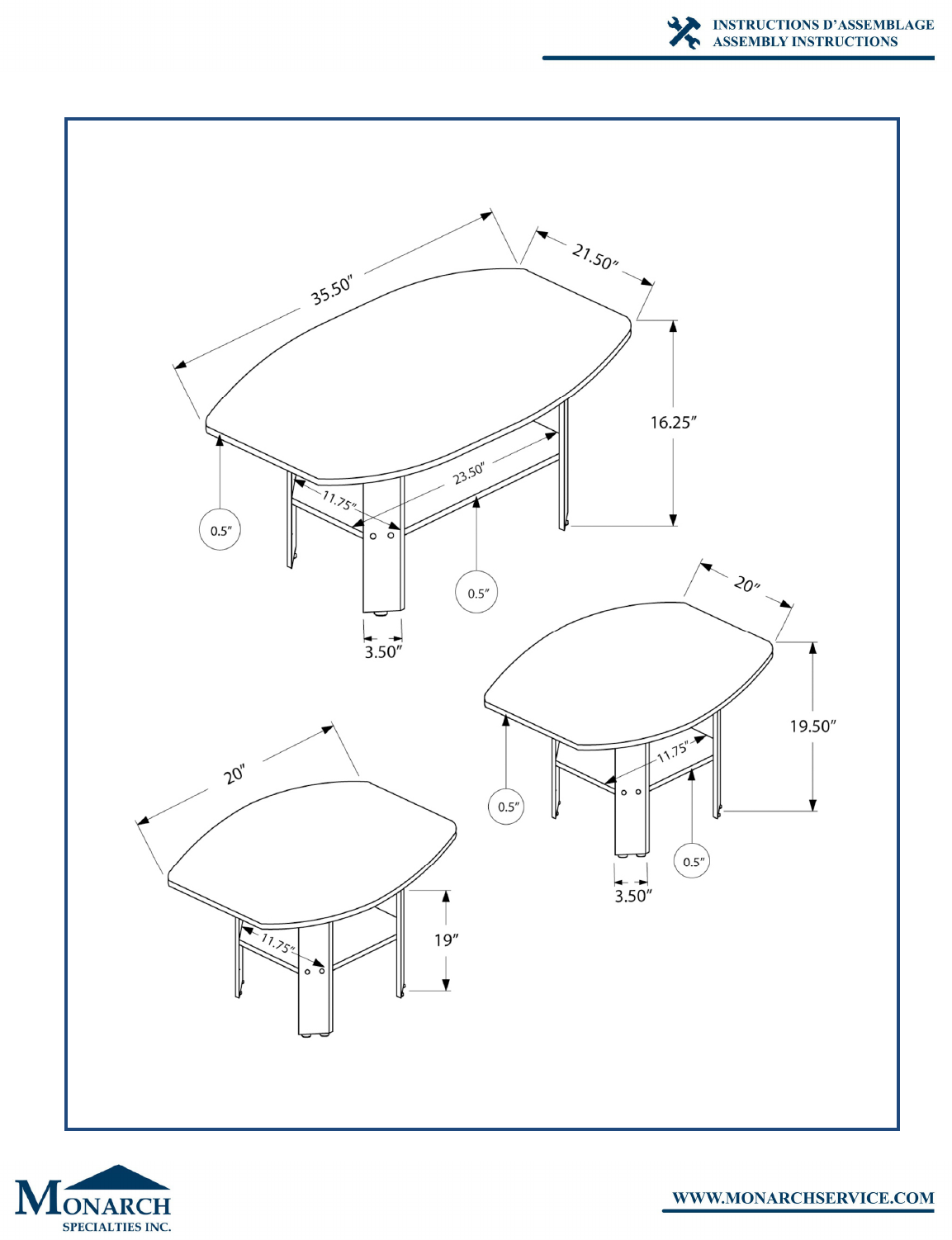 INSTRUCTIONS D'ASSEMBLAGE
ASSEMBLY INSTRUCTIONS

35.50″
21.50″
16.25″
23.50″
11.75″
0.5″
0.5″
3.50″

20″
19.50″
11.75″
0.5″
0.5″
3.50″

20″
11.75″
19″

MONARCH
SPECIALTIES INC.

WWW.MONARCHSERVICE.COM