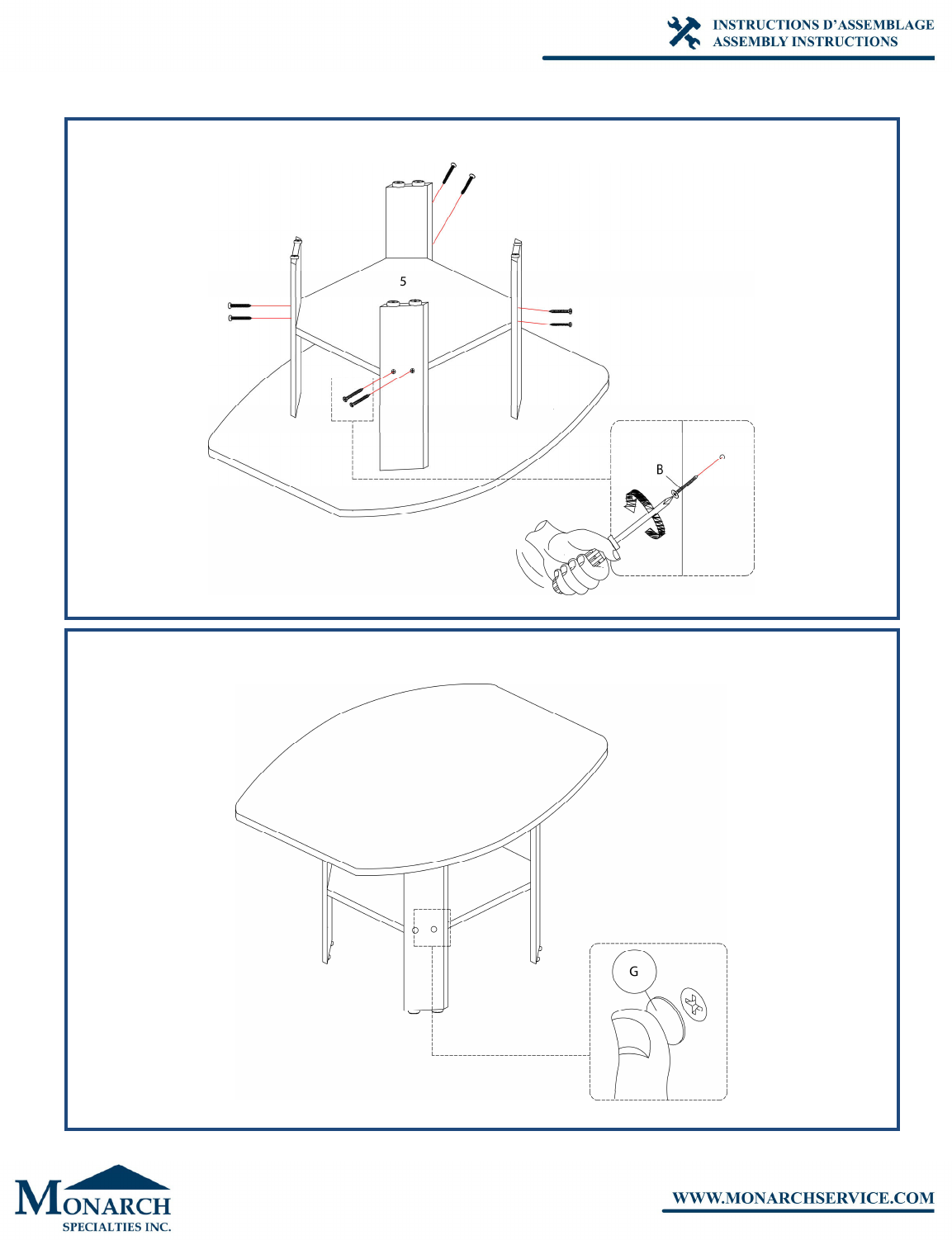 INSTRUCTIONS D'ASSEMBLAGE
ASSEMBLY INSTRUCTIONS

5

B

G

MONARCH
SPECIALTIES INC.

WWW.MONARCHSERVICE.COM