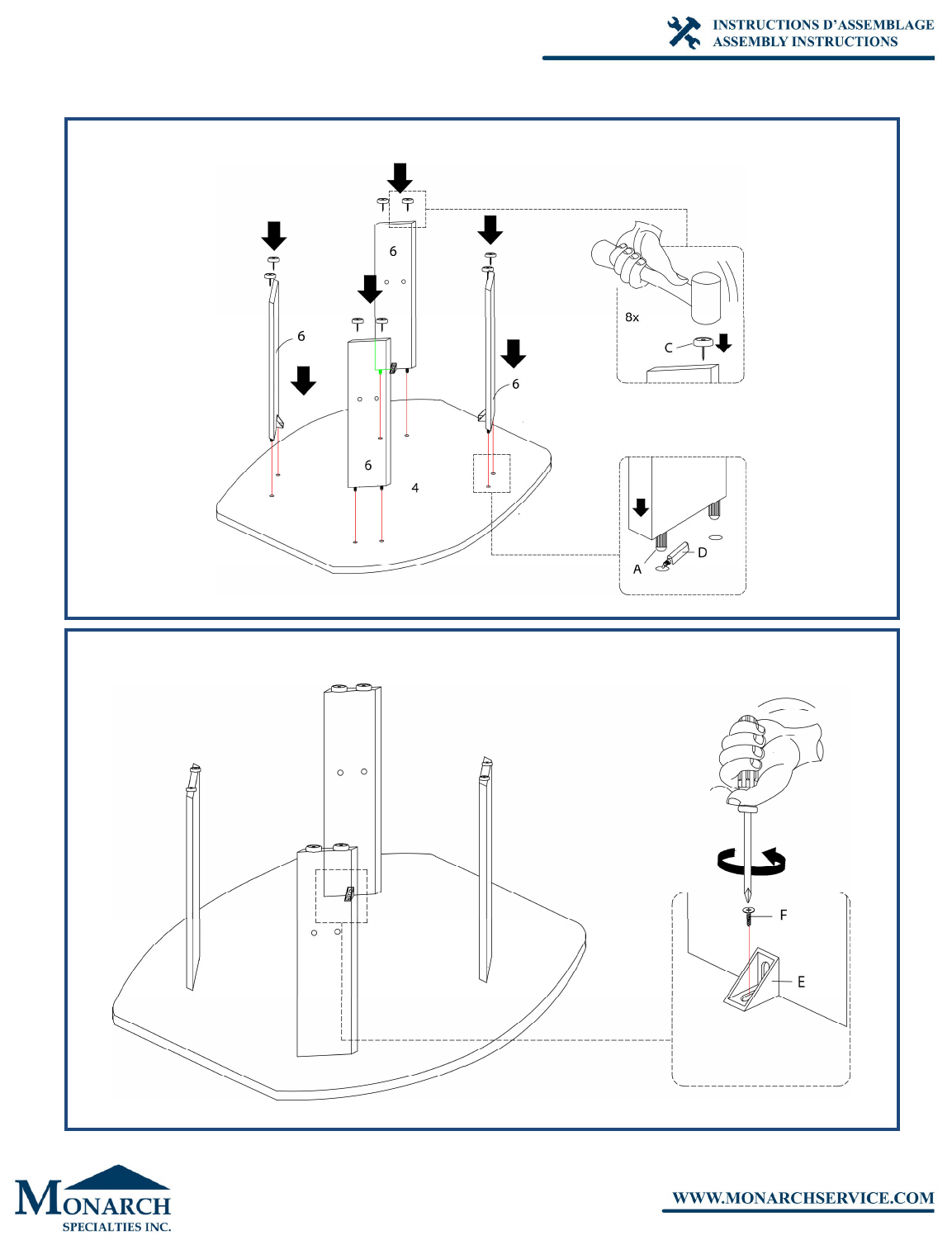 INSTRUCTIONS D'ASSEMBLAGE
ASSEMBLY INSTRUCTIONS

6
6
6
6
4
8x
C
A
D

F
E

MONARCH
SPECIALTIES INC.

WWW.MONARCHSERVICE.COM