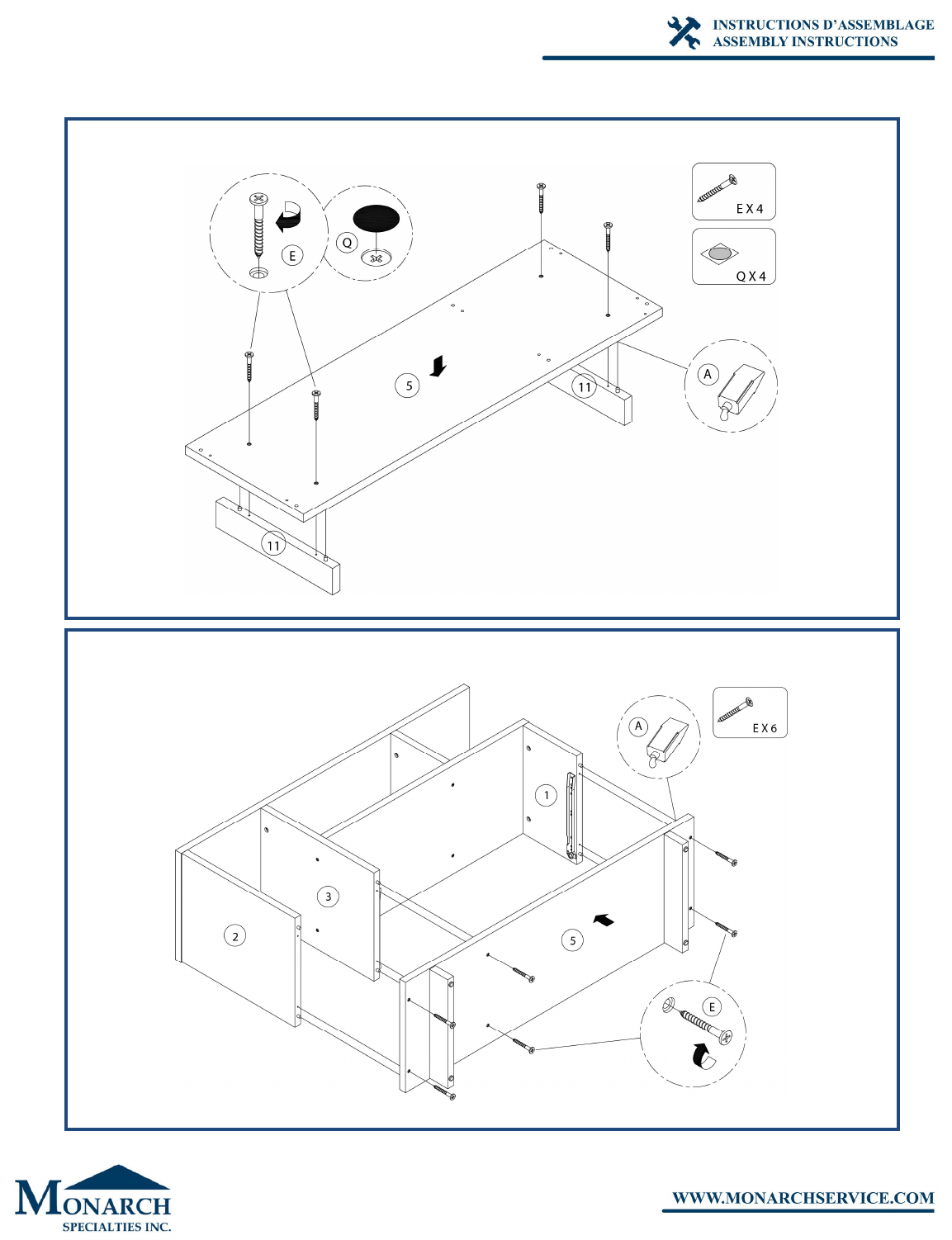 INSTRUCTIONS D'ASSEMBLAGE
ASSEMBLY INSTRUCTIONS

E
Q
E X 4
Q X 4
5
11
A
11

A
E X 6
1
3
2
5
E

MONARCH
SPECIALTIES INC.

WWW.MONARCHSERVICE.COM