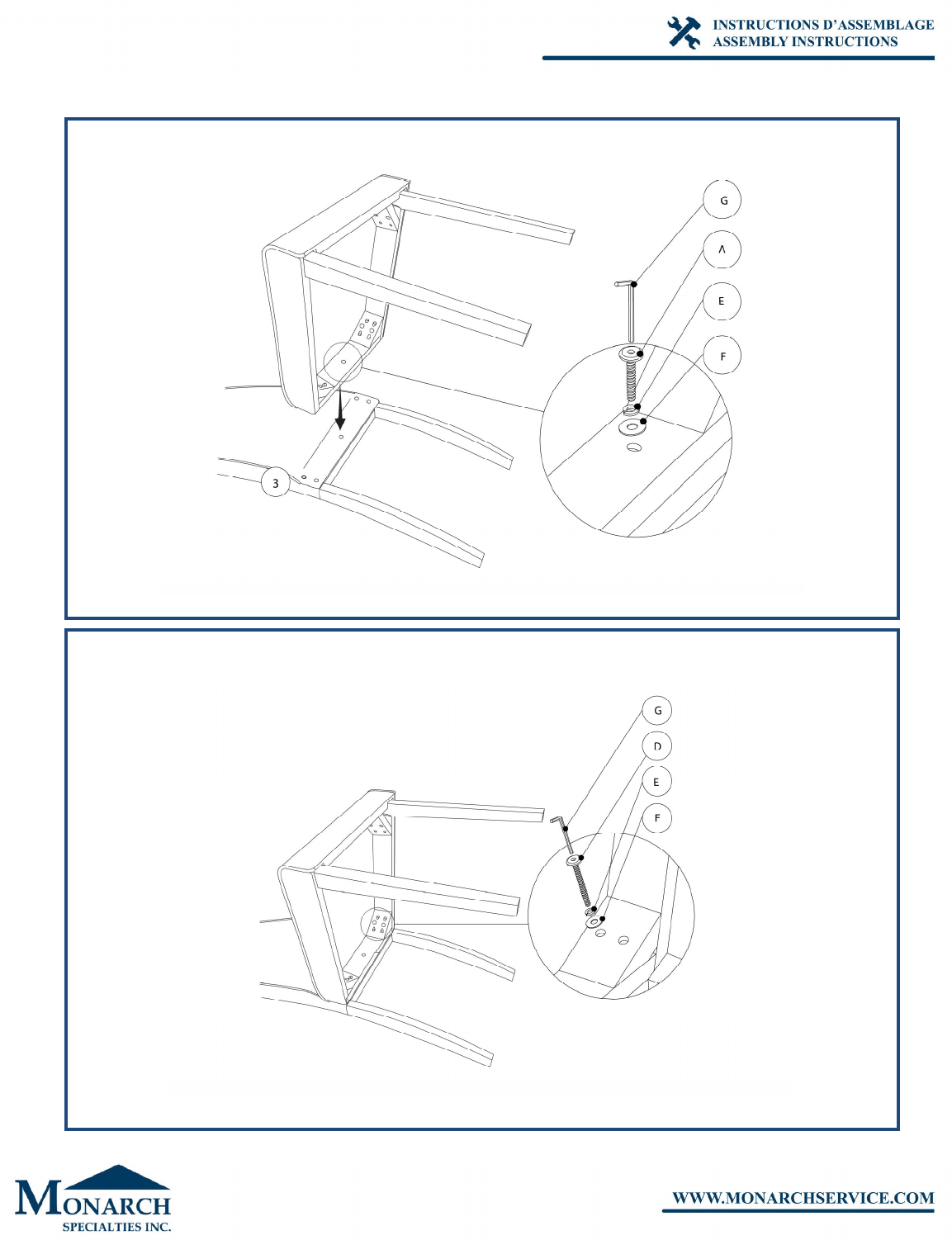 INSTRUCTIONS D'ASSEMBLAGE
ASSEMBLY INSTRUCTIONS

G
A
E
F
3

G
D
E
F

MONARCH
SPECIALTIES INC.

WWW.MONARCHSERVICE.COM