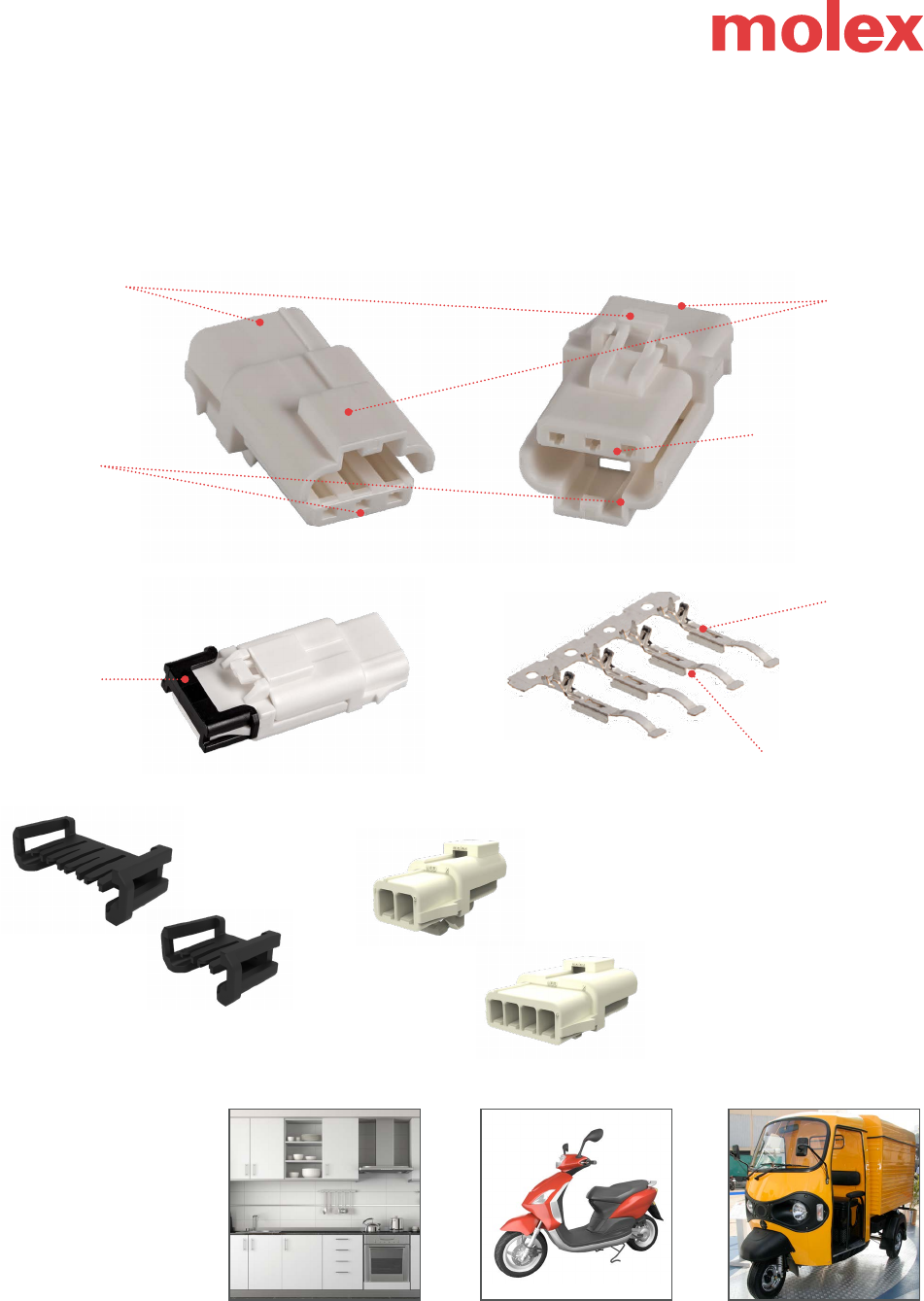 molex