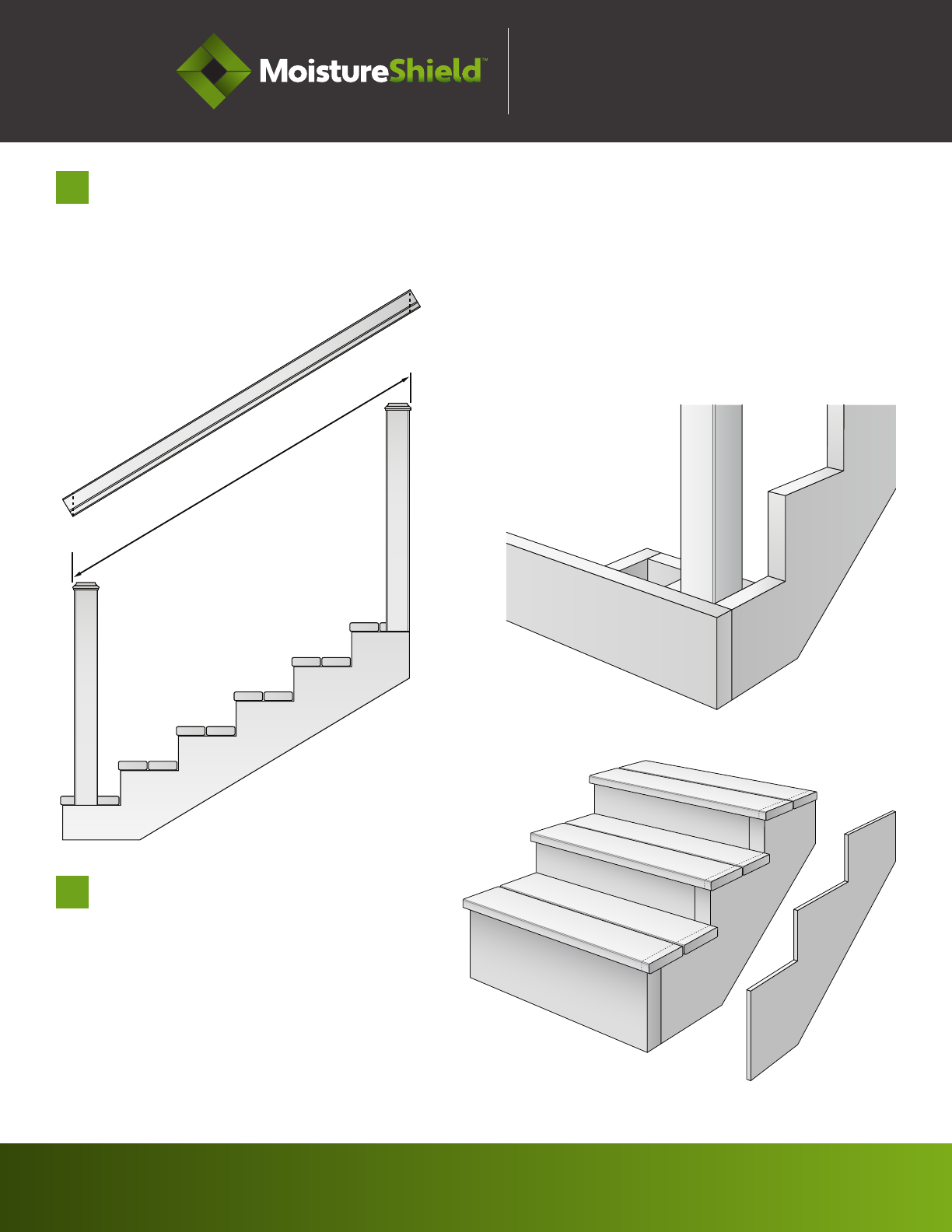 MoistureShield™