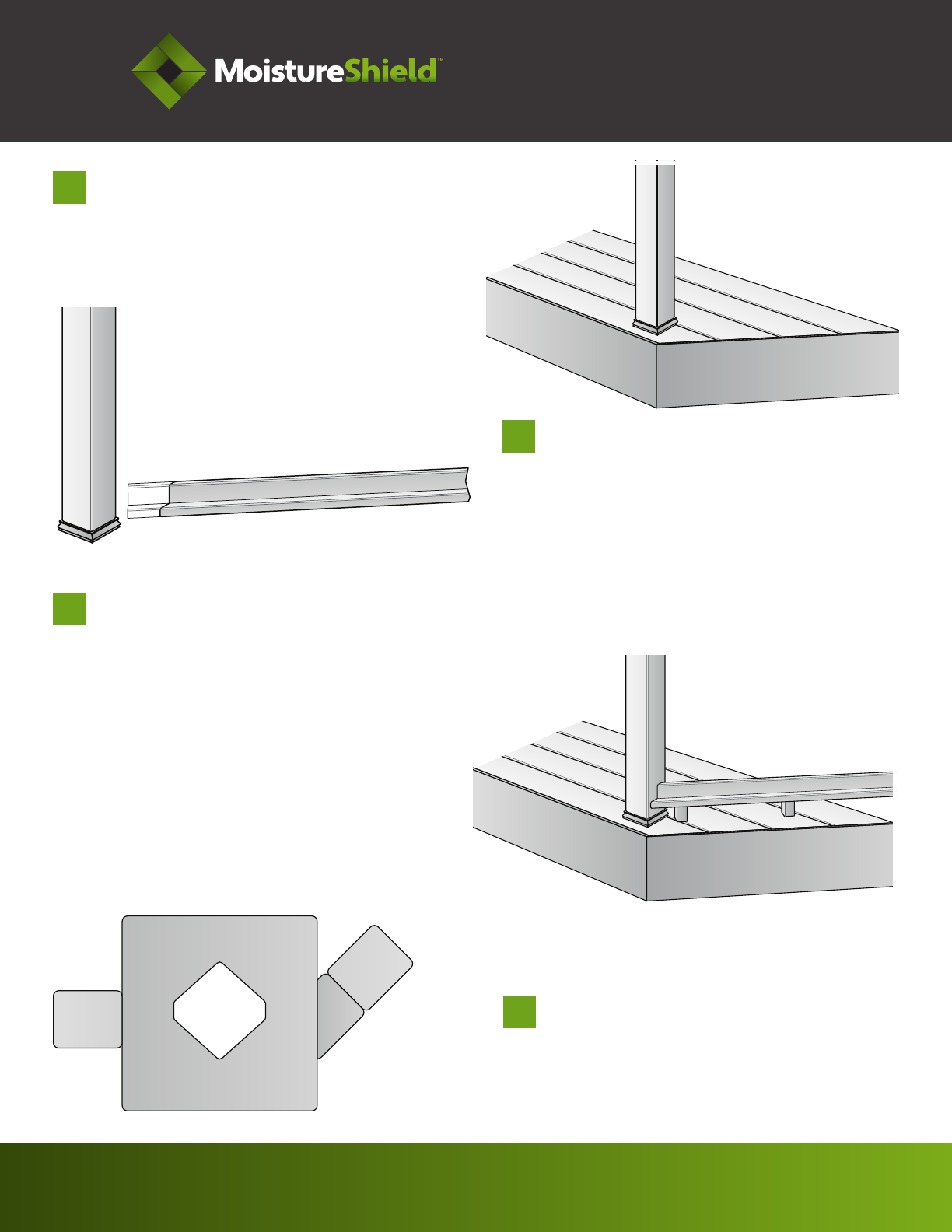 MoistureShield™