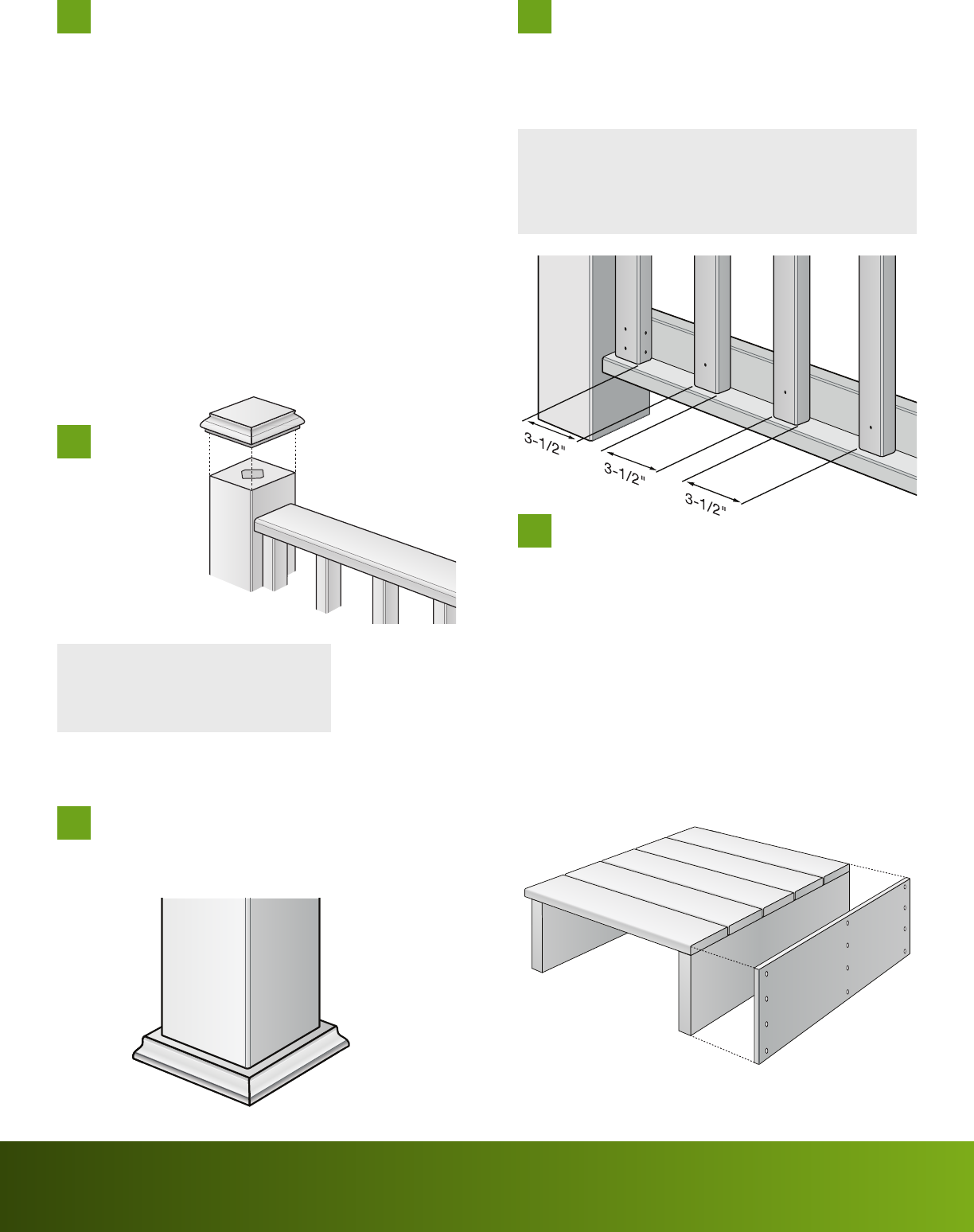 3-1/2"

3-1/2"

3-1/2"