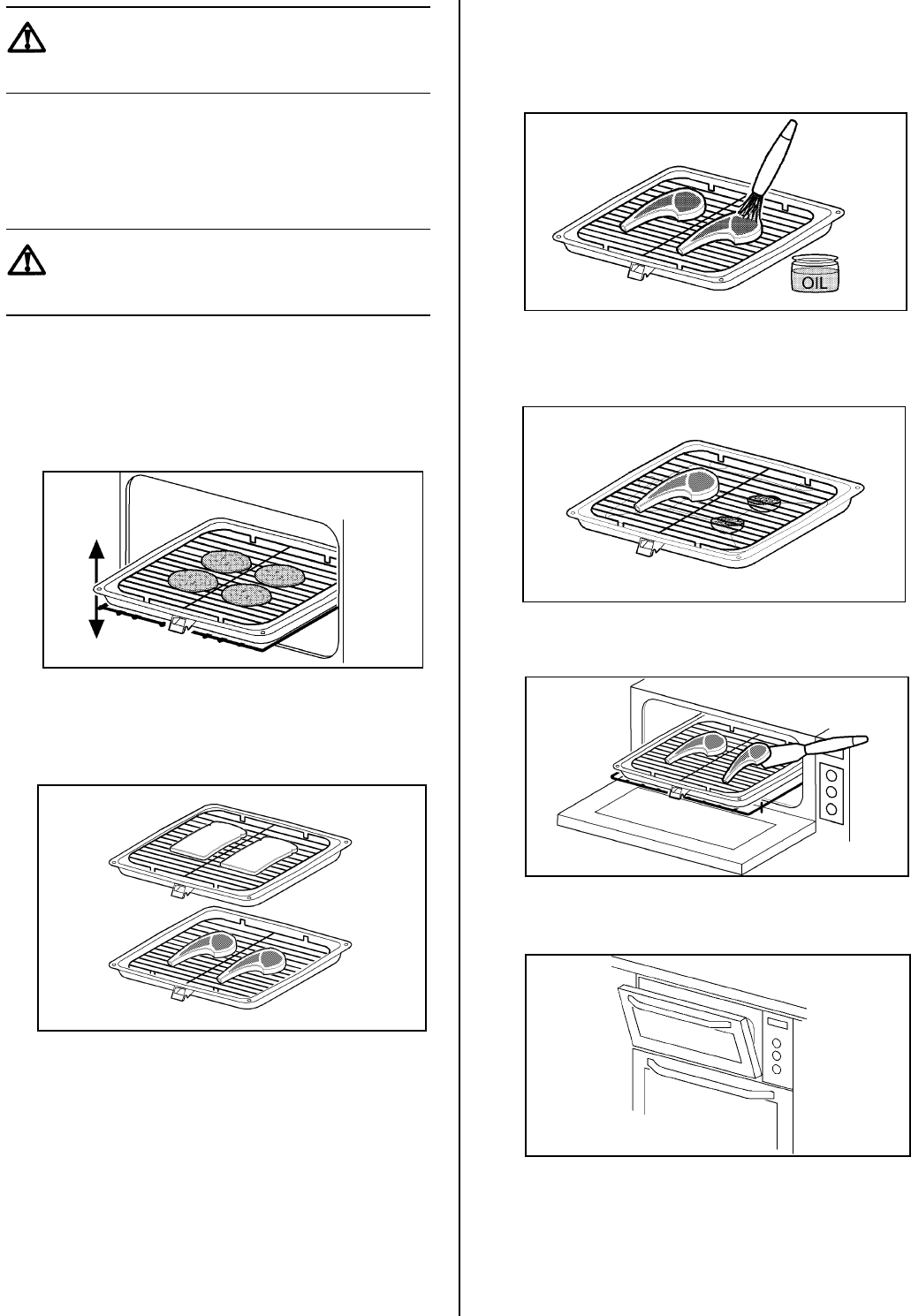 OIL