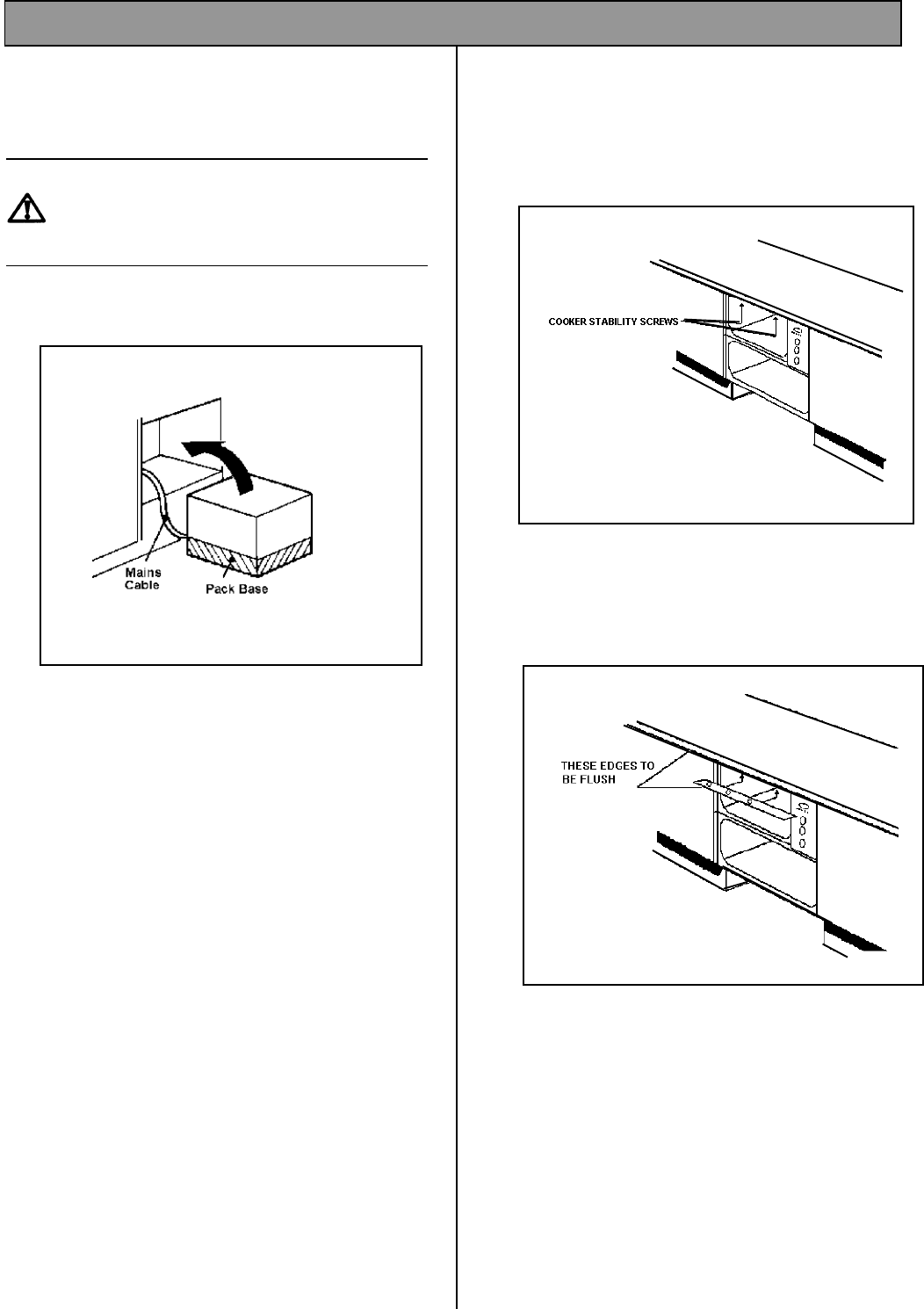 Mains Cable

Pack Base

COOKER STABILITY SCREWS

THESE EDGES TO BE FLUSH