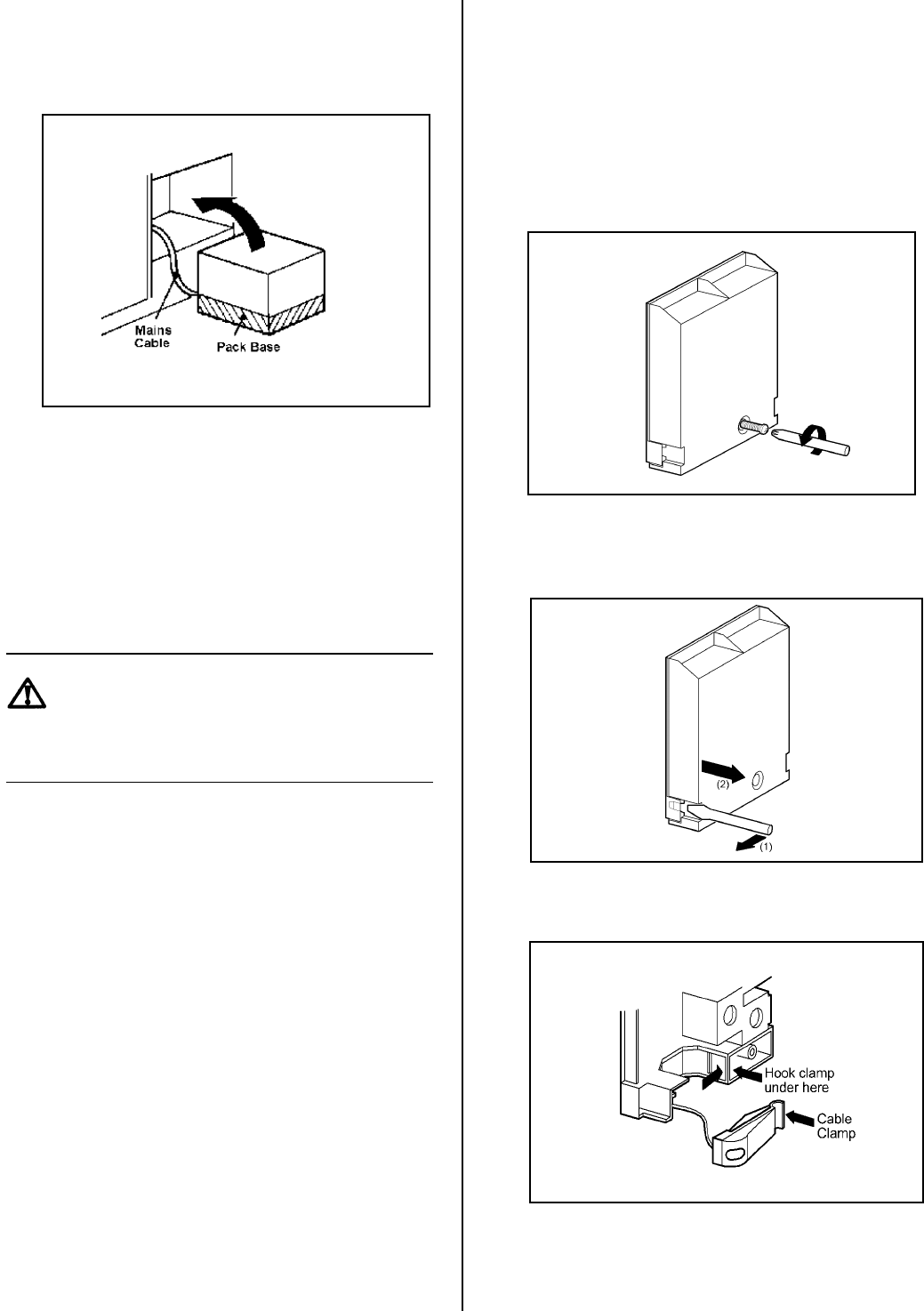 Mains Cable

Pack Base

(2)

(1)

Hook clamp under here

Cable Clamp