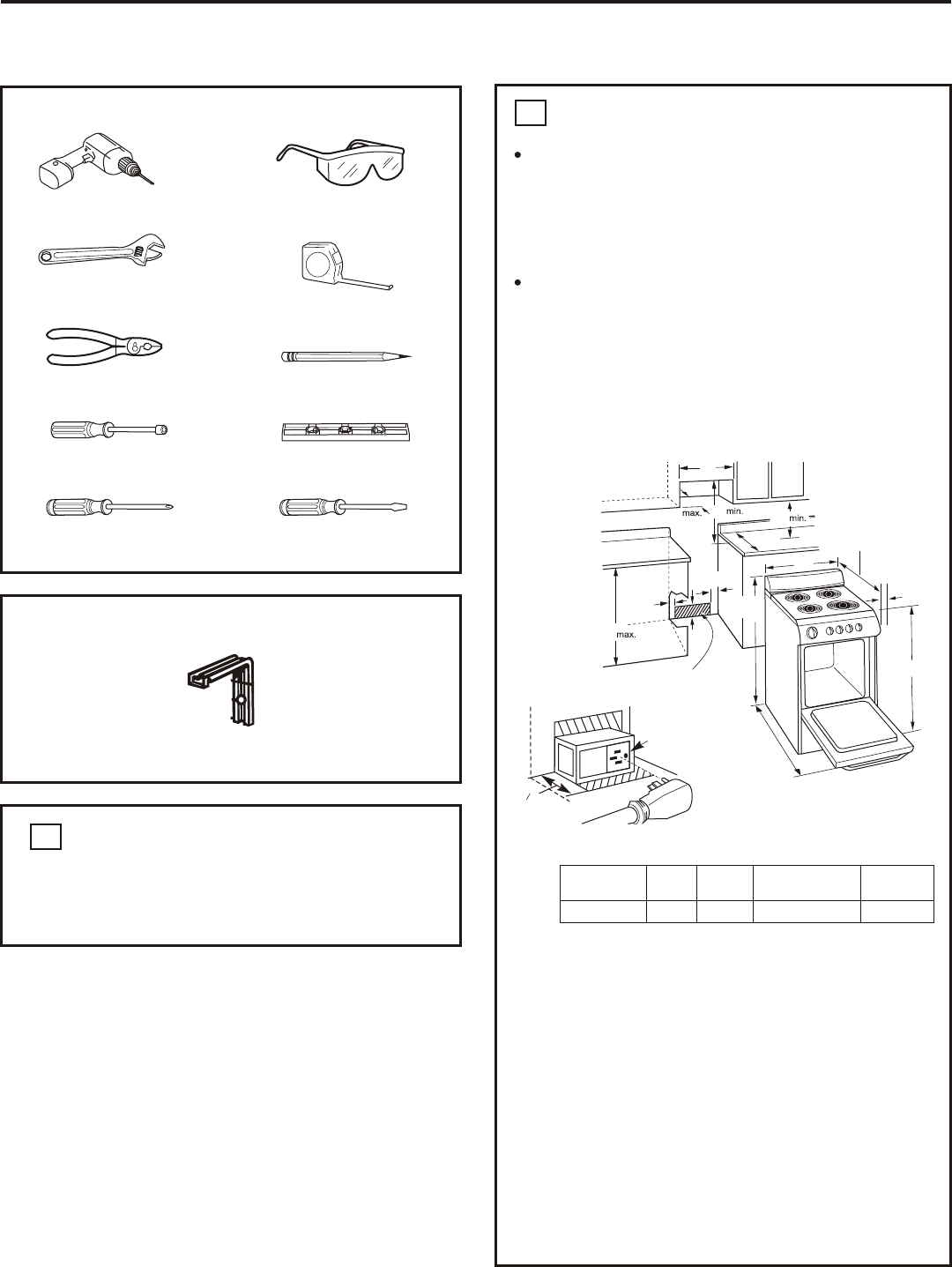 max.
min.
min.
max.