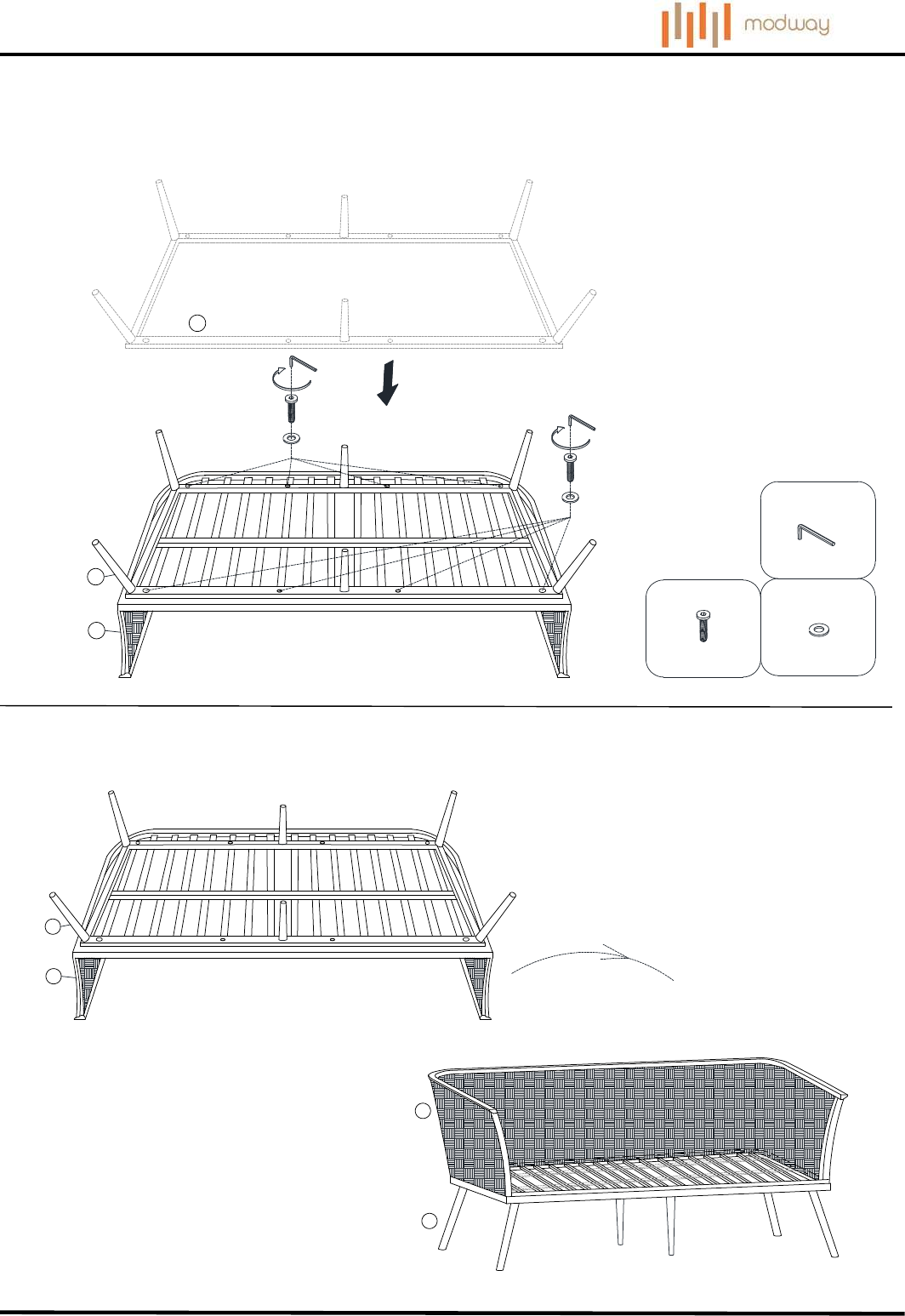 modway