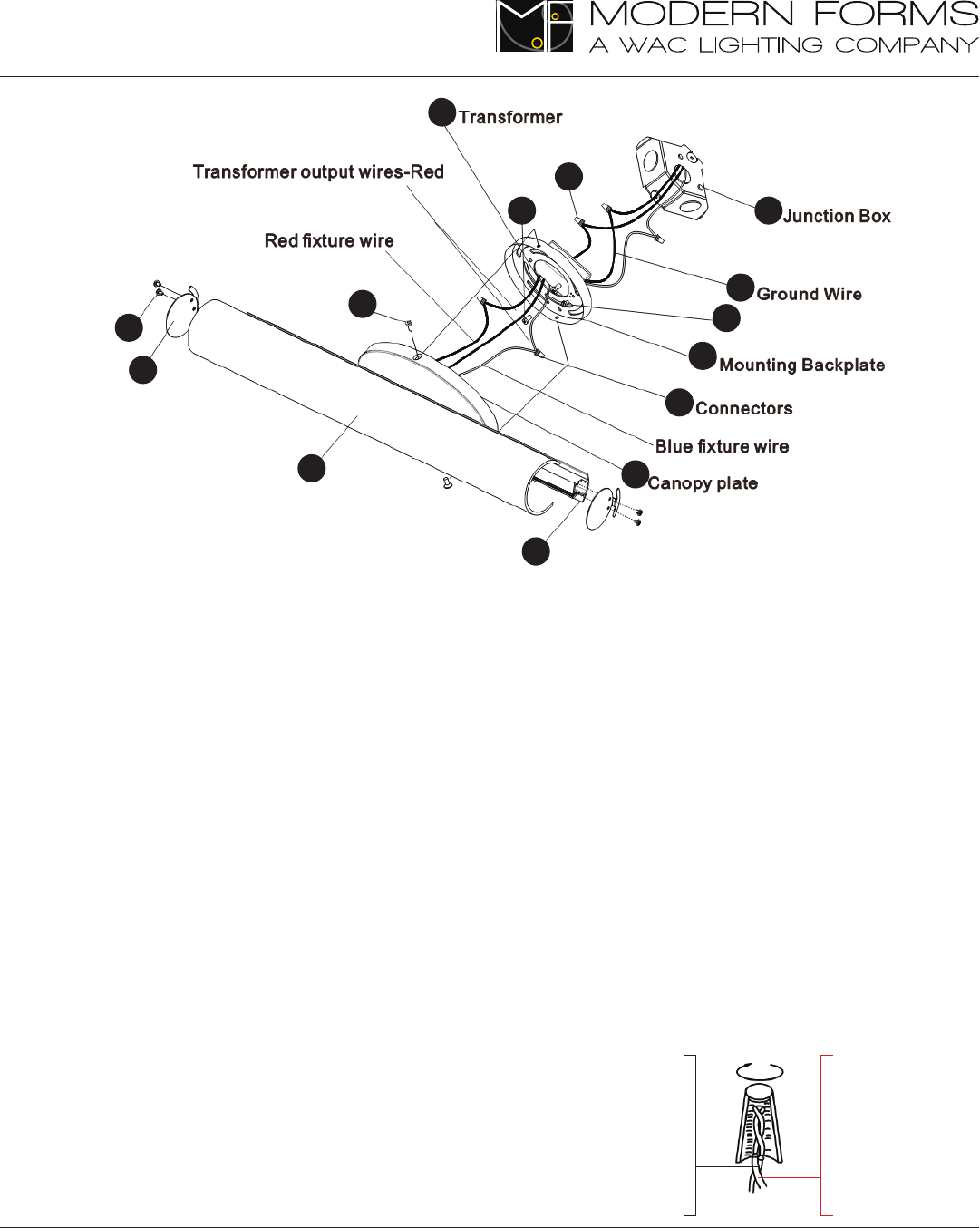 MODERN FORMS
A WAC LIGHTING COMPANY

Transformer

Transformer output wires-Red

Junction Box

Red fixture wire

Ground Wire

Mounting Backplate

Connectors

Blue fixture wire

Canopy plate