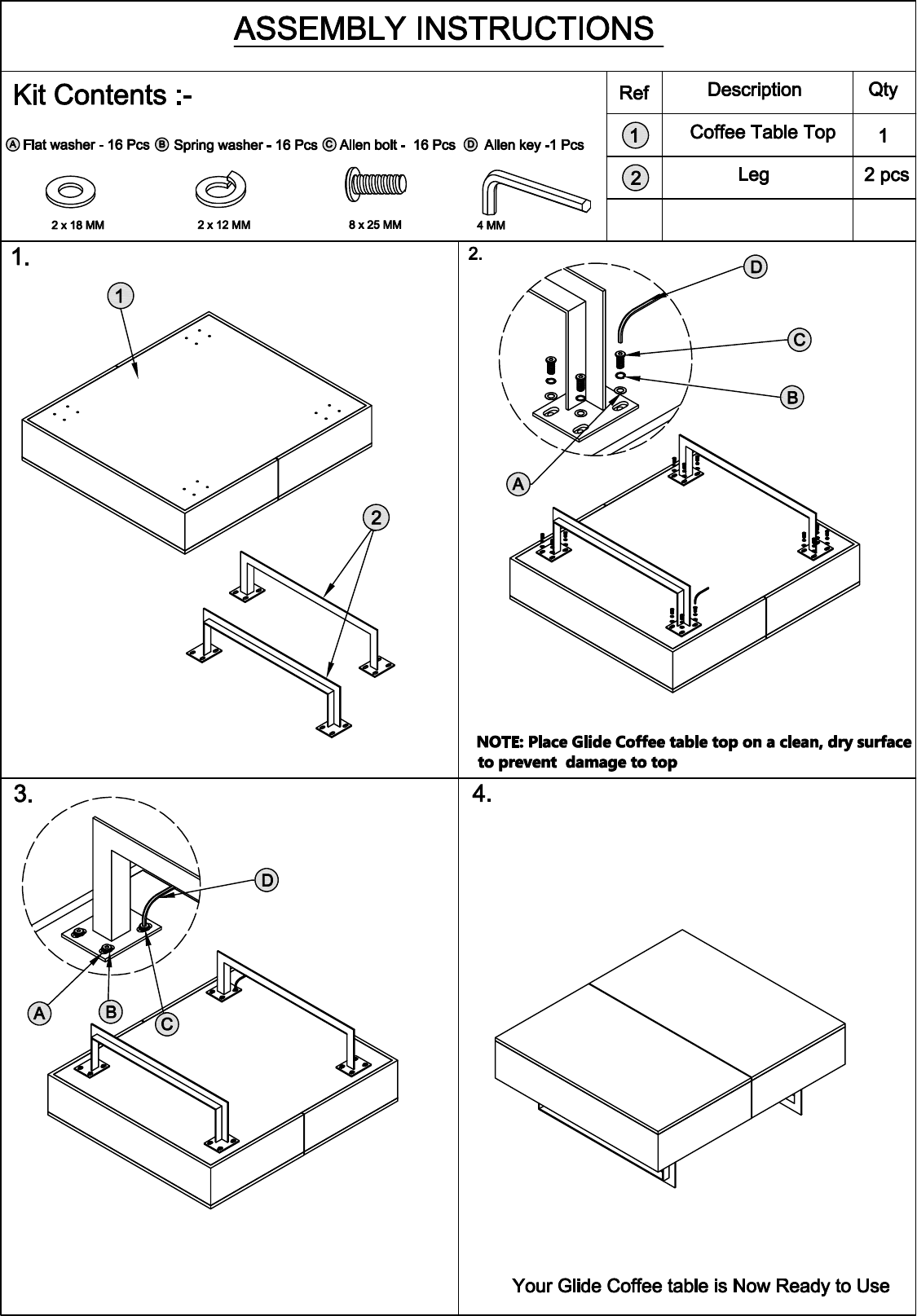 ASSEMBLY INSTRUCTIONS

Kit Contents :-

Ⓐ Flat washer - 16 Pcs Ⓑ Spring washer - 16 Pcs Ⓒ Allen bolt - 16 Pcs Ⓓ Allen key -1 Pcs

2 x 18 MM

2 x 12 MM

8 x 25 MM

4 MM

| Ref | Description | Qty |
|---|---|---|
| 1 | Coffee Table Top | 1 |
| 2 | Leg | 2 pcs |
| | | |

1.

1

2

2.

D

C

B

A

NOTE: Place Glide Coffee table top on a clean, dry surface to prevent damage to top

3.

D

A

B

C

4.

Your Glide Coffee table is Now Ready to Use