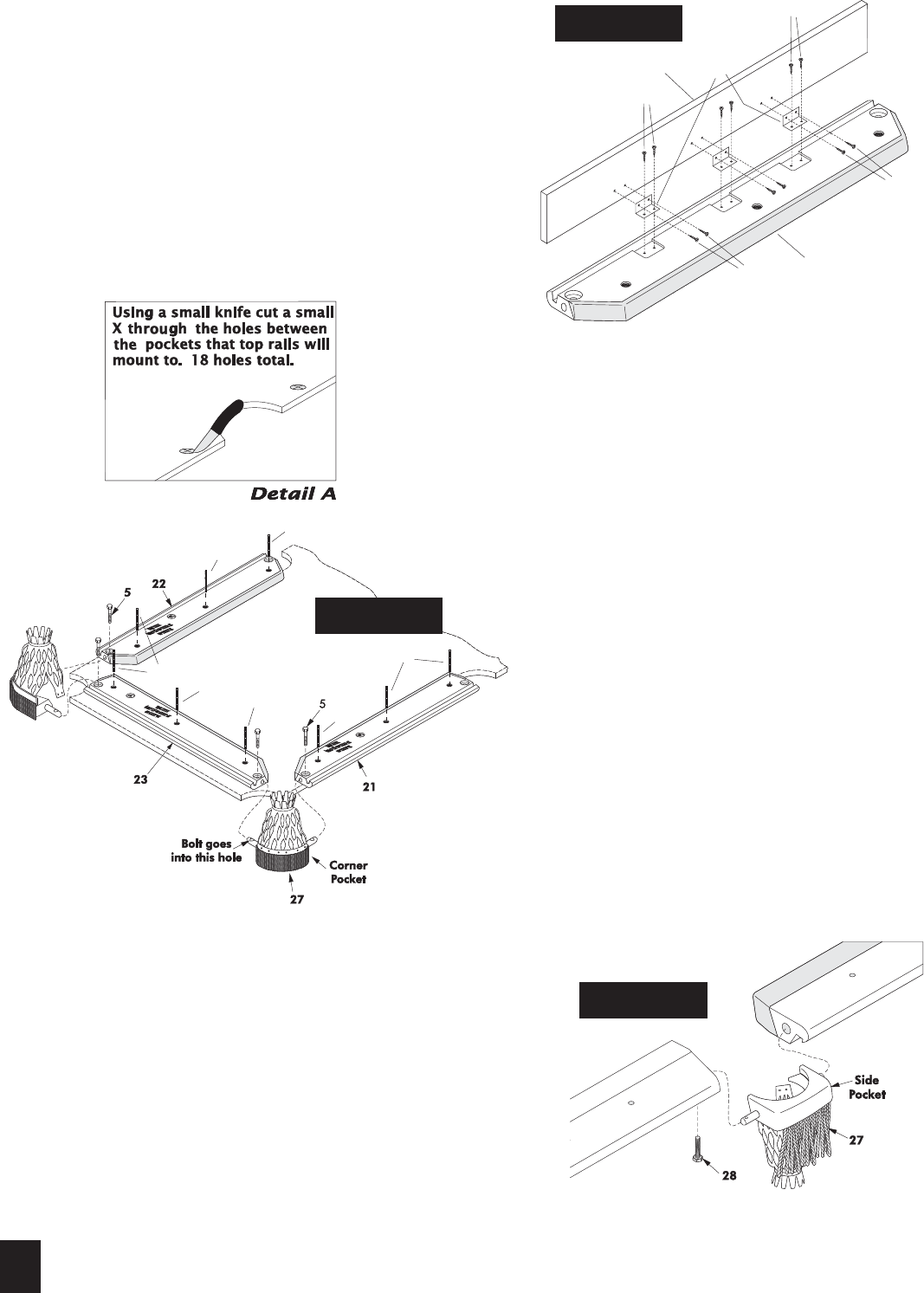 Using a small knife cut a small X through the holes between the pockets that top rails will mount to. 18 holes total.

Detail A

5

22

5

23

21

Bolt goes into this hole

Corner Pocket

27

Side Pocket

27

28