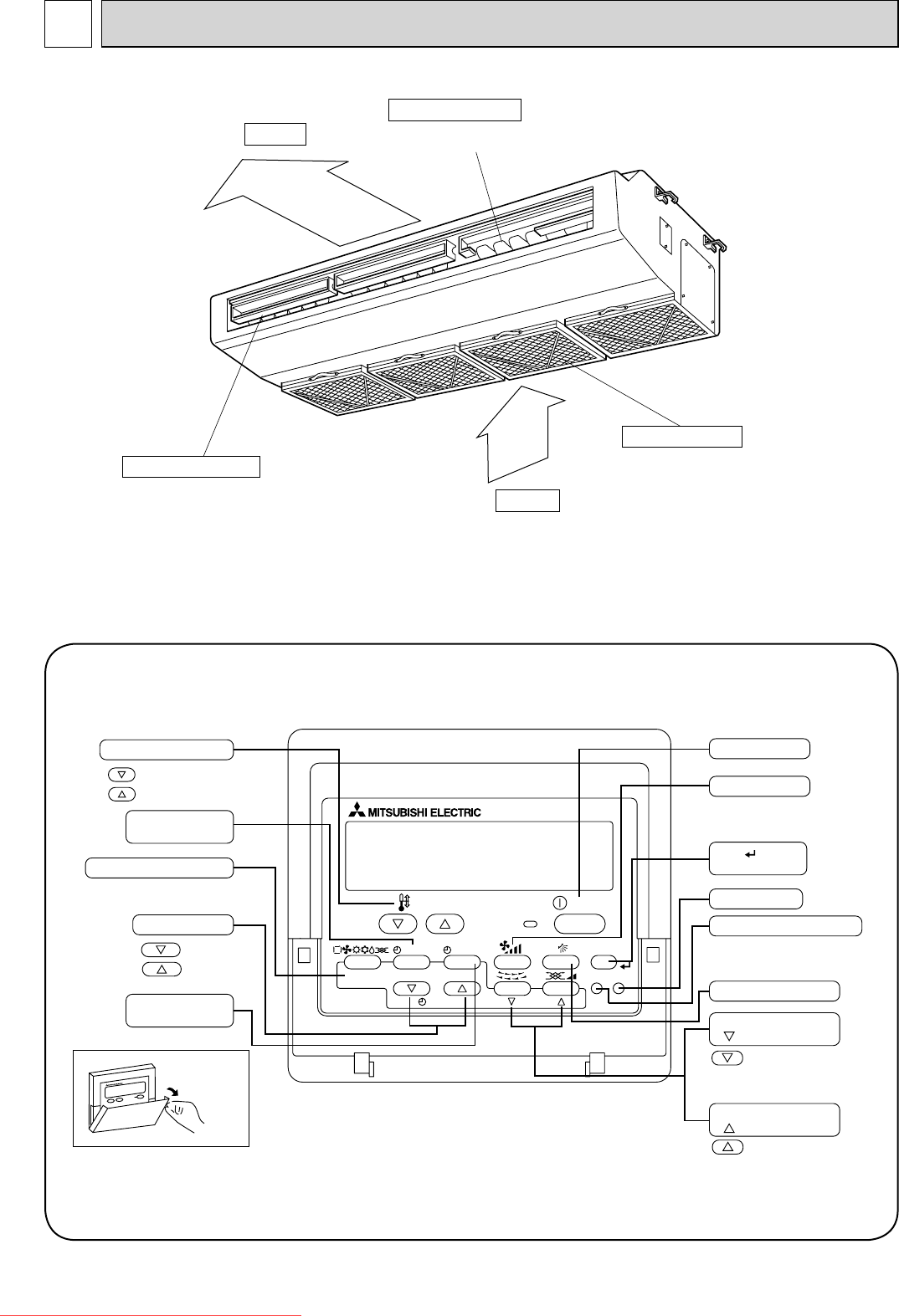 MITSUBISHI ELECTRIC