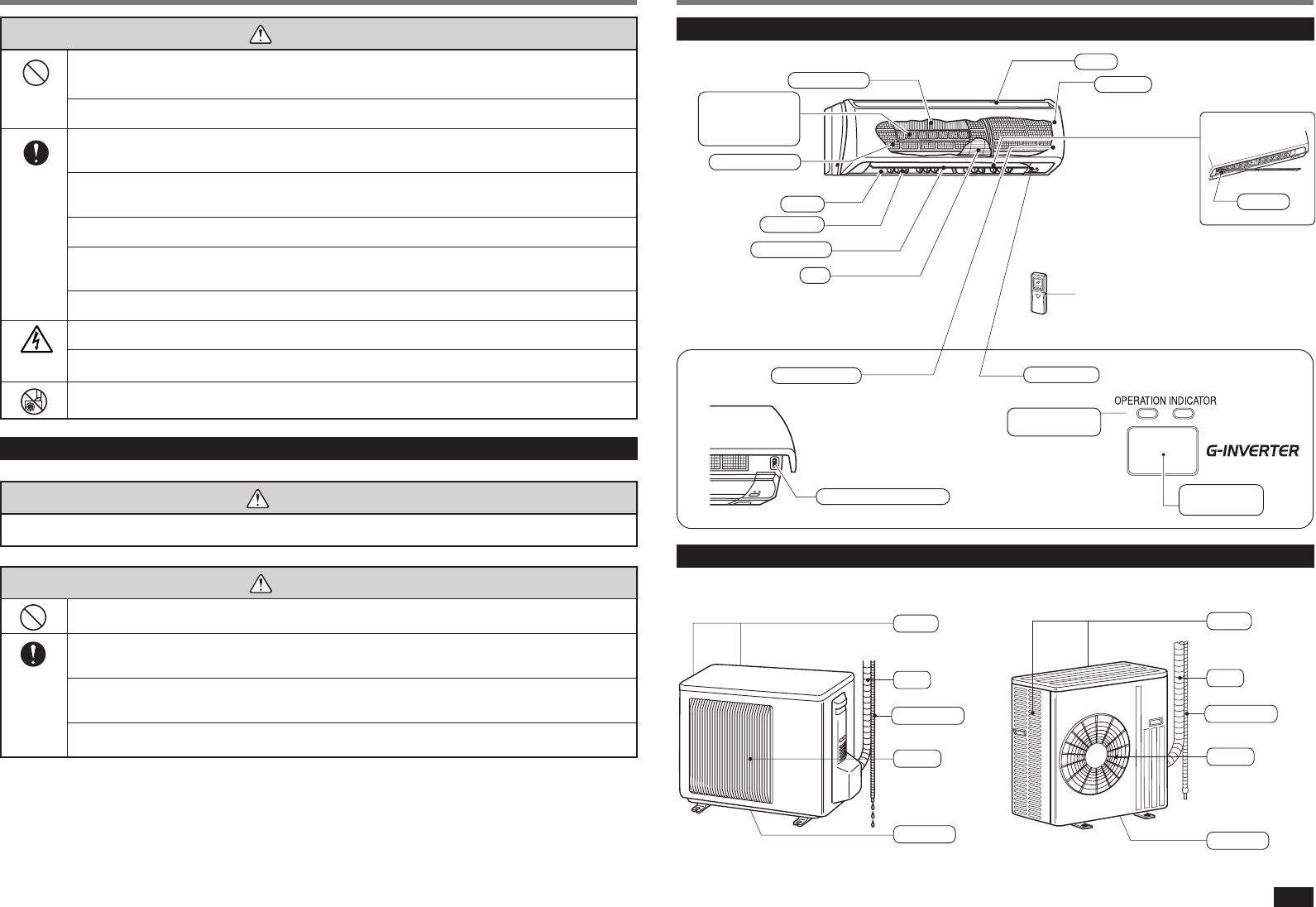 OPERATION INDICATOR

G-INVERTER