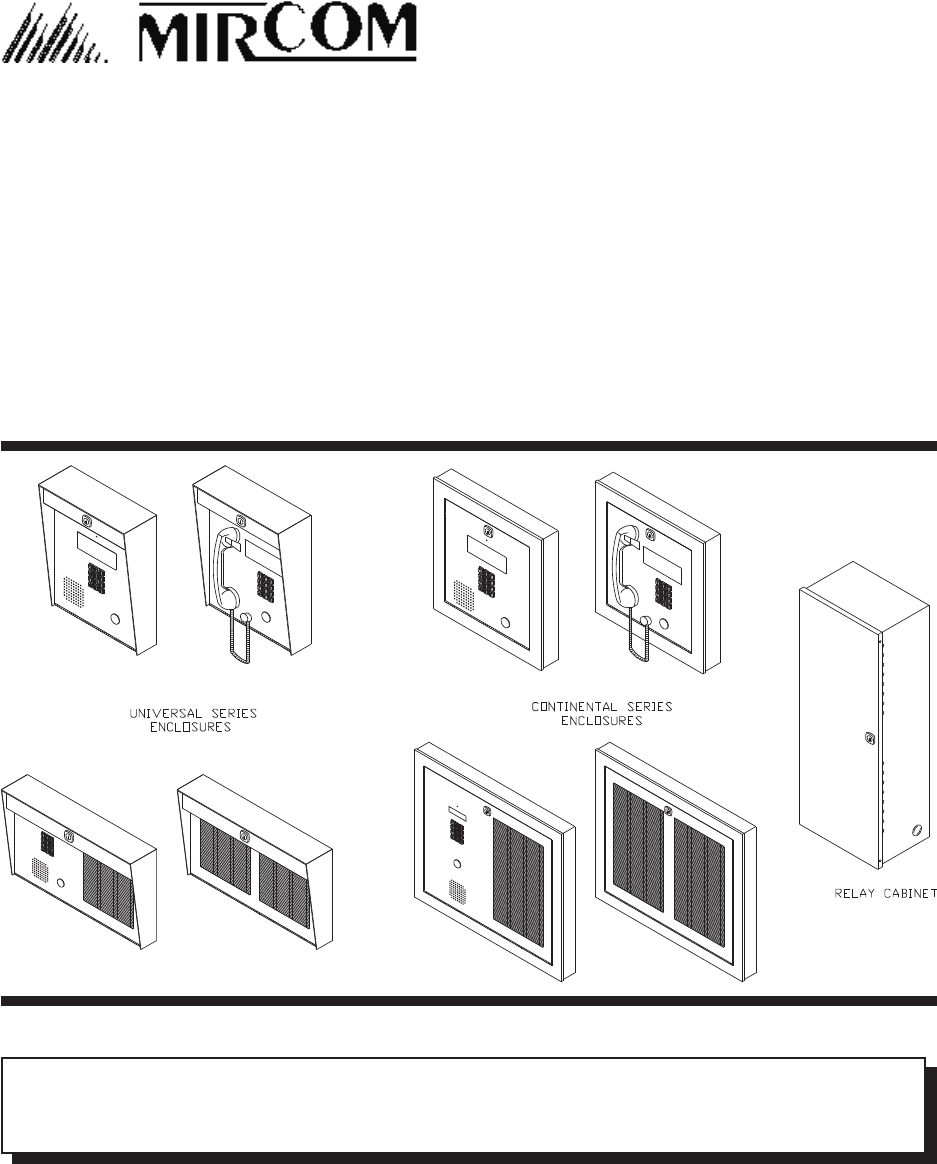 MIRCOM

UNIVERSAL SERIES ENCLOSURES

CONTINENTAL SERIES ENCLOSURES

RELAY CABINET