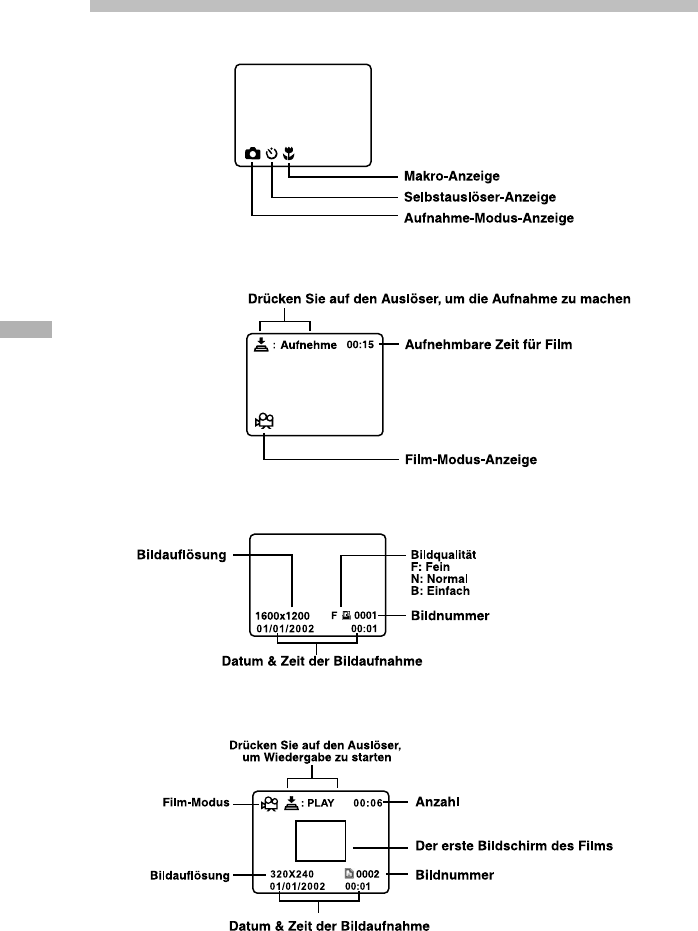 Makro-Anzeige
Selbstauslöser-Anzeige
Aufnahme-Modus-Anzeige

Drücken Sie auf den Auslöser, um die Aufnahme zu machen
: Aufnehme 00:15
Aufnehmbare Zeit für Film
Film-Modus-Anzeige

Bildauflösung
Bildqualität
F: Fein
N: Normal
B: Einfach
1600x1200 F 0001
01/01/2002 00:01
Bildnummer
Datum & Zeit der Bildaufnahme

Drücken Sie auf den Auslöser, um Wiedergabe zu starten
Film-Modus
: PLAY 00:06
Anzahl
Der erste Bildschirm des Films
Bildauflösung
320X240 0002
01/01/2002 00:01
Bildnummer
Datum & Zeit der Bildaufnahme