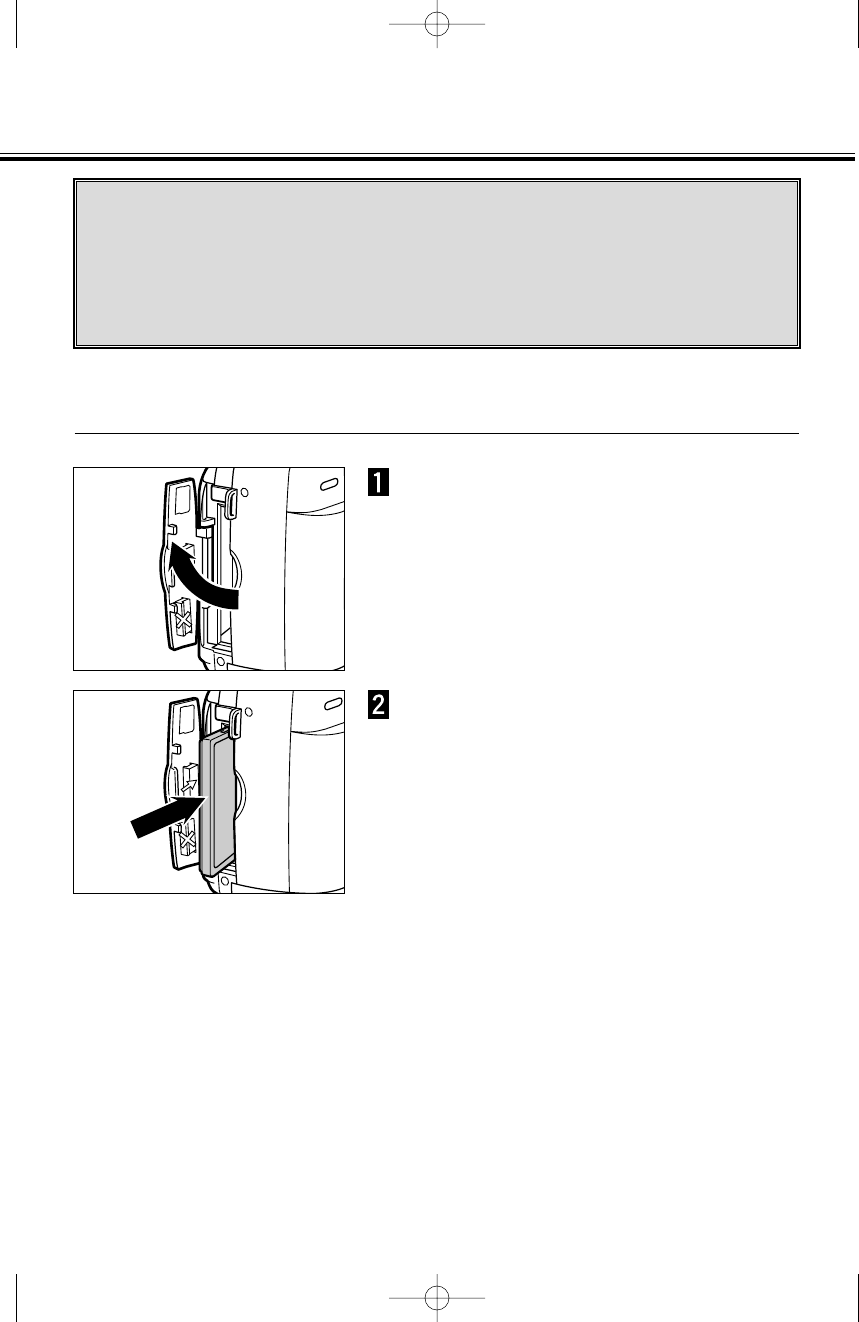 1

2