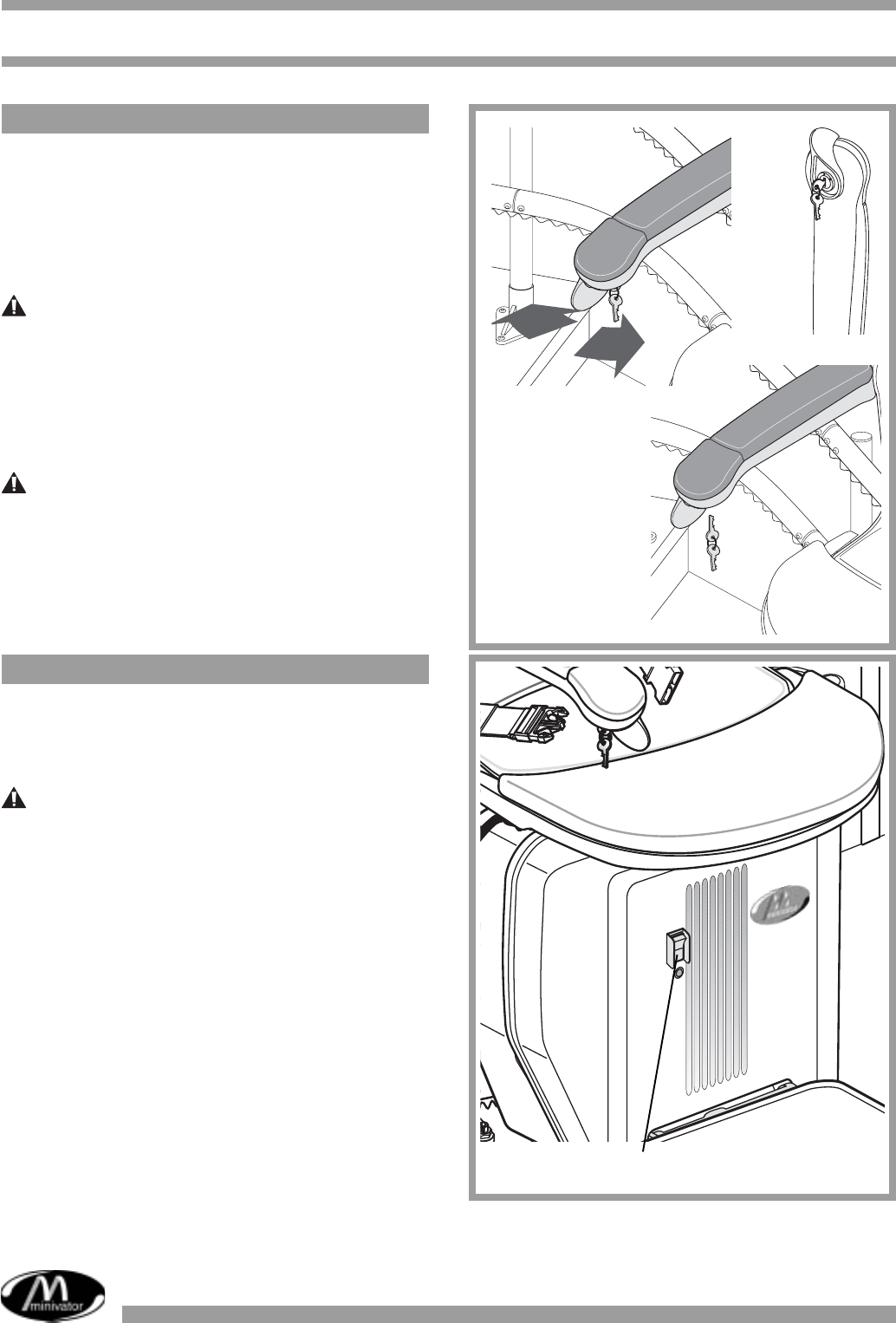 minivator