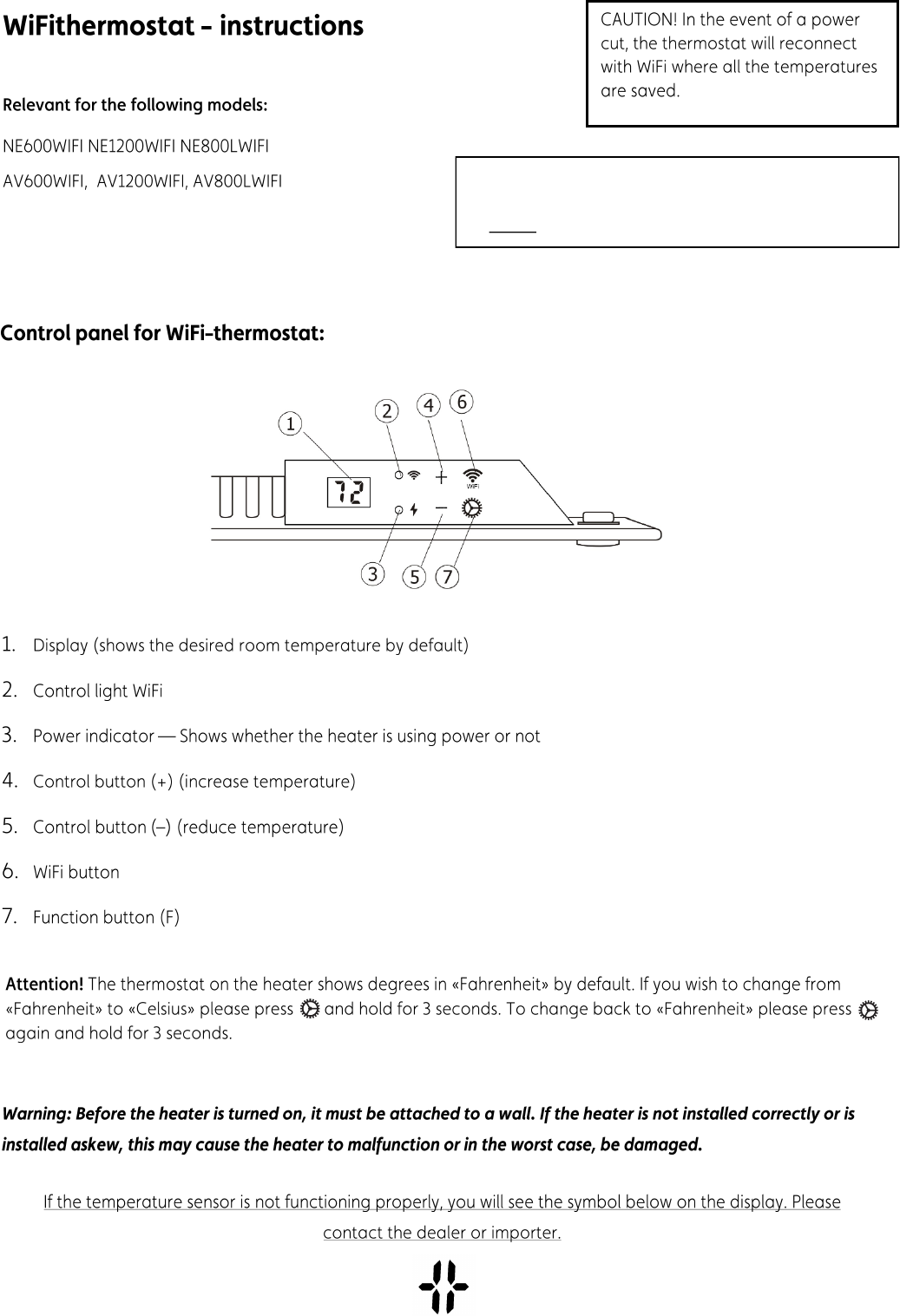 WiFithermostat - instructions

CAUTION! In the event of a power cut, the thermostat will reconnect with WiFi where all the temperatures are saved.

Relevant for the following models:

NE600WIFI NE1200WIFI NE800LWIFI

AV600WIFI,  AV1200WIFI, AV800LWIFI

Control panel for WiFi-thermostat:

1 2 4 6

72

WiFi

3 5 7

1. Display (shows the desired room temperature by default)

2. Control light WiFi

3. Power indicator — Shows whether the heater is using power or not

4. Control button (+) (increase temperature)

5. Control button (–) (reduce temperature)

6. WiFi button

7. Function button (F)

Attention! The thermostat on the heater shows degrees in «Fahrenheit» by default. If you wish to change from «Fahrenheit» to «Celsius» please press and hold for 3 seconds. To change back to «Fahrenheit» please press again and hold for 3 seconds.

Warning: Before the heater is turned on, it must be attached to a wall. If the heater is not installed correctly or is installed askew, this may cause the heater to malfunction or in the worst case, be damaged.

If the temperature sensor is not functioning properly, you will see the symbol below on the display. Please contact the dealer or importer.