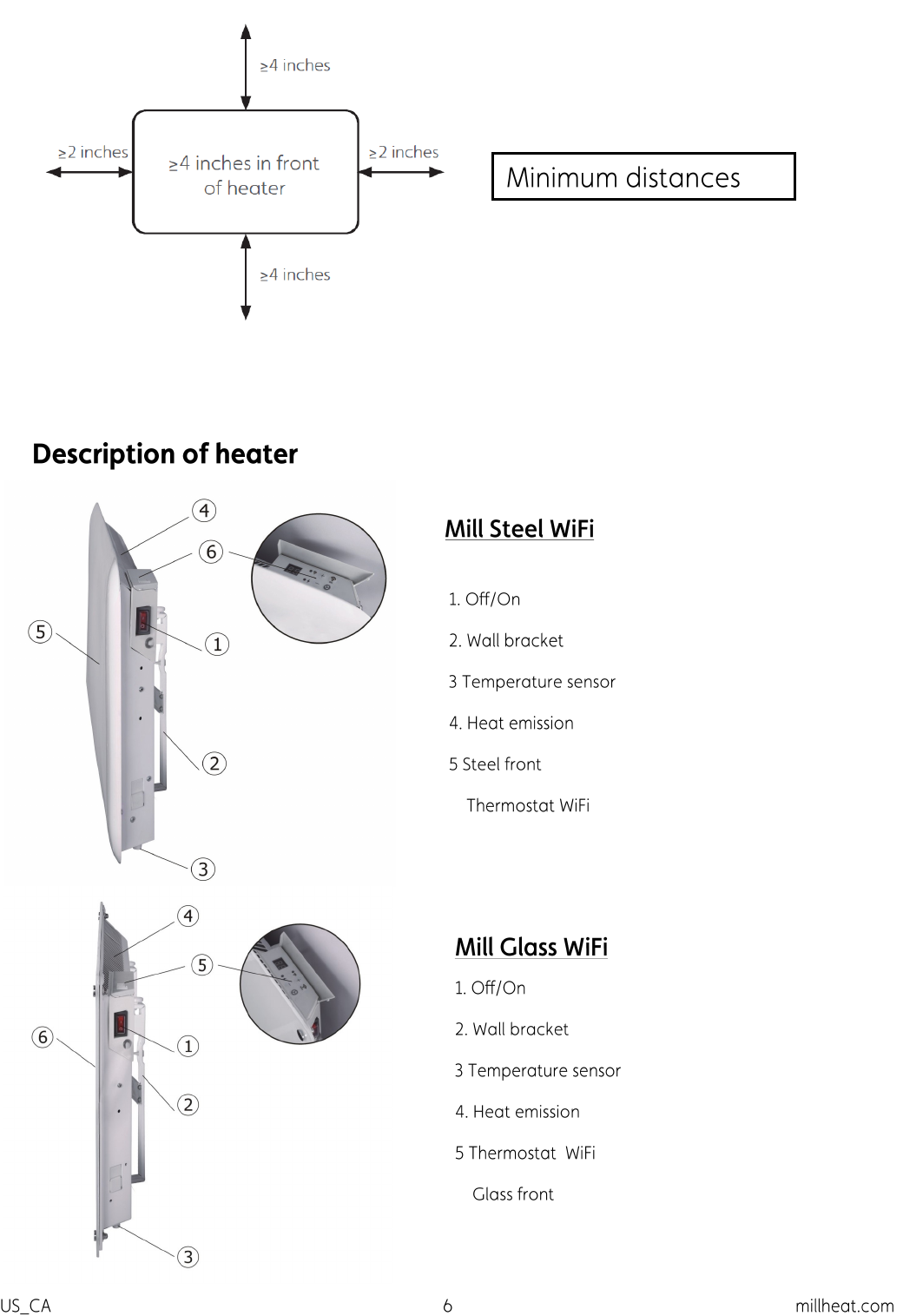 ≥4 inches

≥2 inches

≥4 inches in front of heater

≥2 inches

≥4 inches

Minimum distances

Description of heater

4
6
5
1
2
3

Mill Steel WiFi

1. Off/On

2. Wall bracket

3 Temperature sensor

4. Heat emission

5 Steel front

Thermostat WiFi

4
5
6
1
2
3

Mill Glass WiFi

1. Off/On

2. Wall bracket

3 Temperature sensor

4. Heat emission

5 Thermostat WiFi

Glass front

US_CA

6

millheat.com