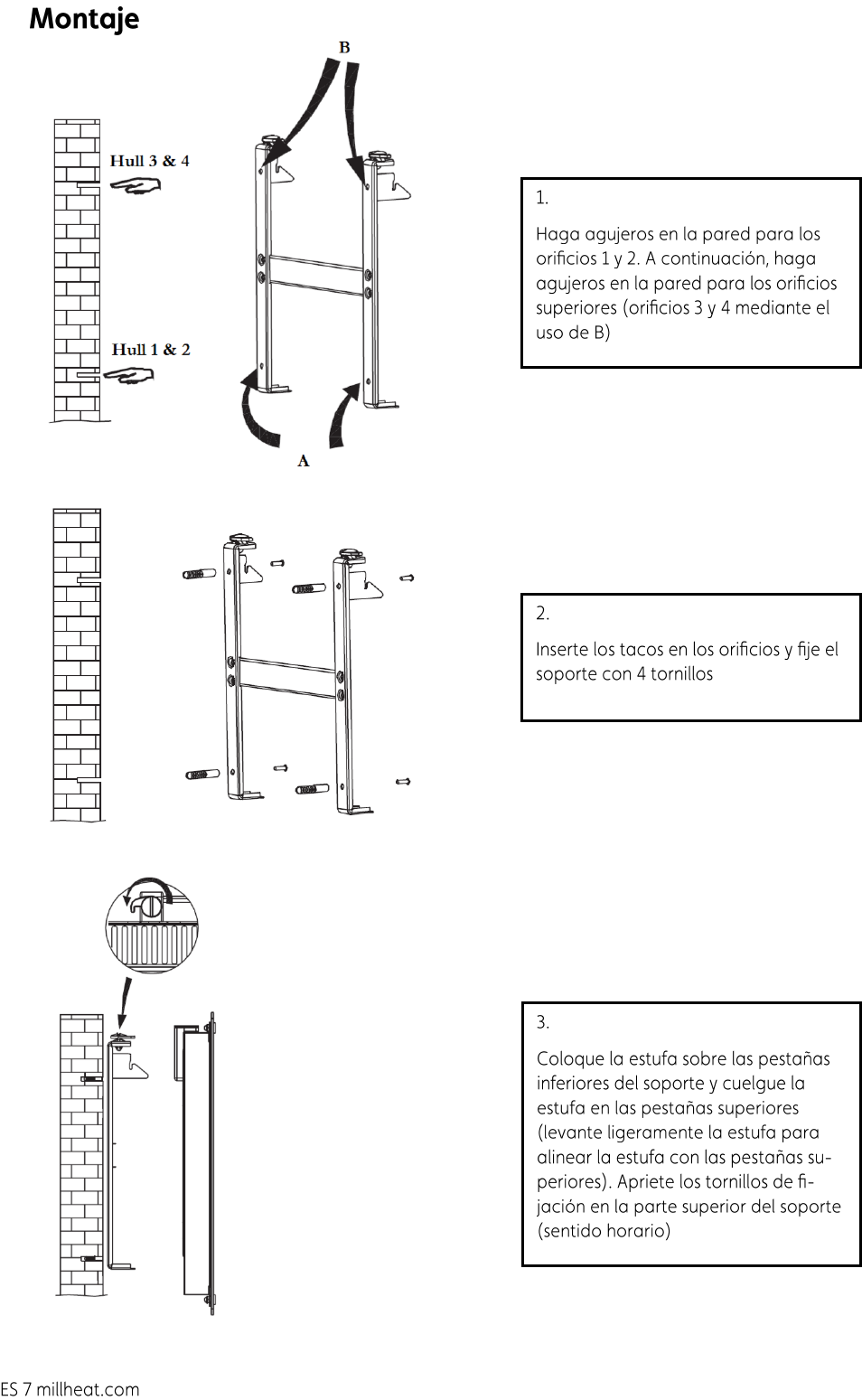 Montaje

B

Hull 3 & 4

Hull 1 & 2

A

1.

Haga agujeros en la pared para los orificios 1 y 2. A continuación, haga agujeros en la pared para los orificios superiores (orificios 3 y 4 mediante el uso de B)

2.

Inserte los tacos en los orificios y fije el soporte con 4 tornillos

3.

Coloque la estufa sobre las pestañas inferiores del soporte y cuelgue la estufa en las pestañas superiores (levante ligeramente la estufa para alinear la estufa con las pestañas superiores). Apriete los tornillos de fijación en la parte superior del soporte (sentido horario)

ES 7 millheat.com