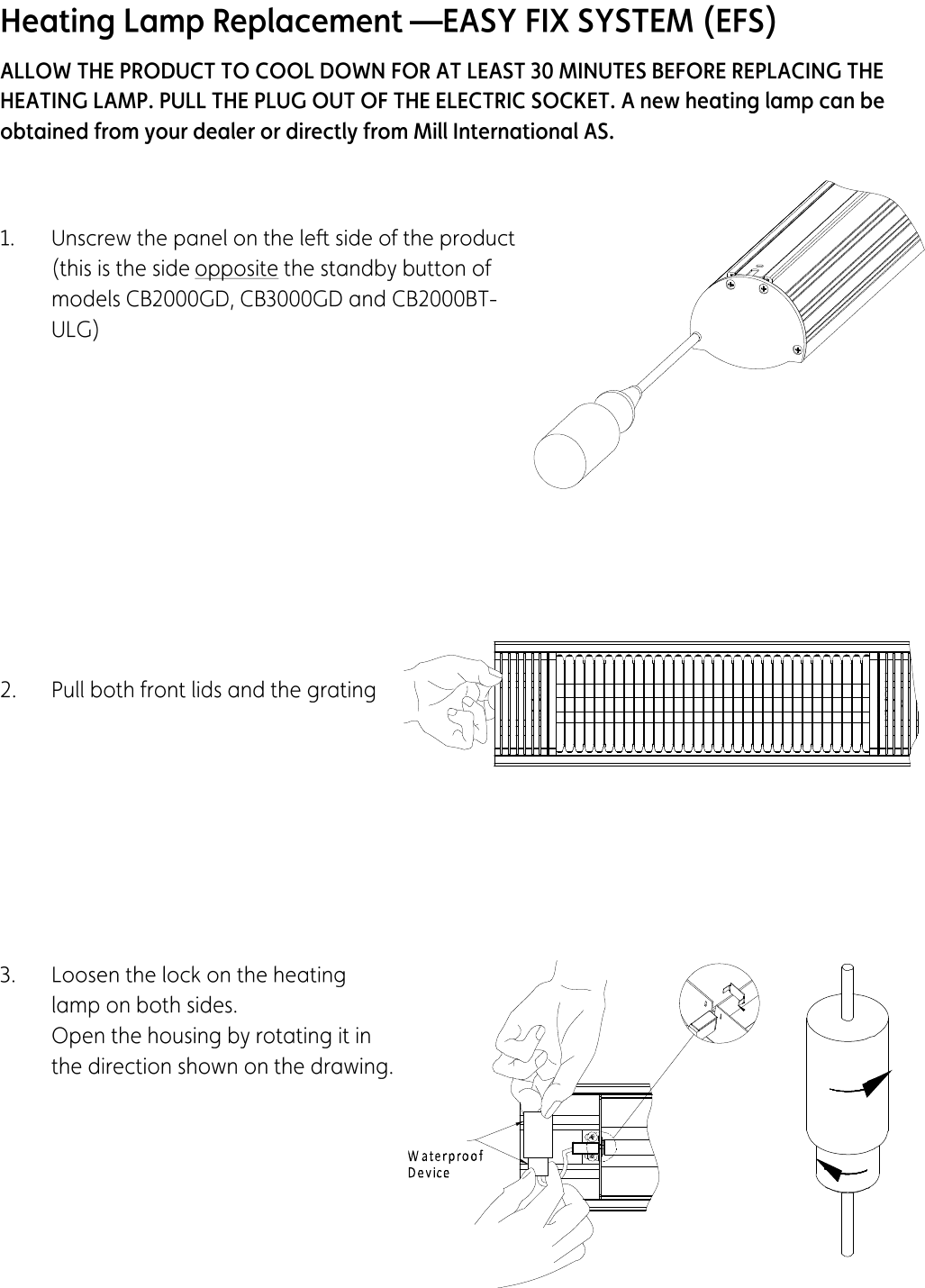 Heating Lamp Replacement —EASY FIX SYSTEM (EFS)

ALLOW THE PRODUCT TO COOL DOWN FOR AT LEAST 30 MINUTES BEFORE REPLACING THE HEATING LAMP. PULL THE PLUG OUT OF THE ELECTRIC SOCKET. A new heating lamp can be obtained from your dealer or directly from Mill International AS.

1. Unscrew the panel on the left side of the product (this is the side opposite the standby button of models CB2000GD, CB3000GD and CB2000BT-ULG)

2. Pull both front lids and the grating

3. Loosen the lock on the heating lamp on both sides.
Open the housing by rotating it in the direction shown on the drawing.

Waterproof Device