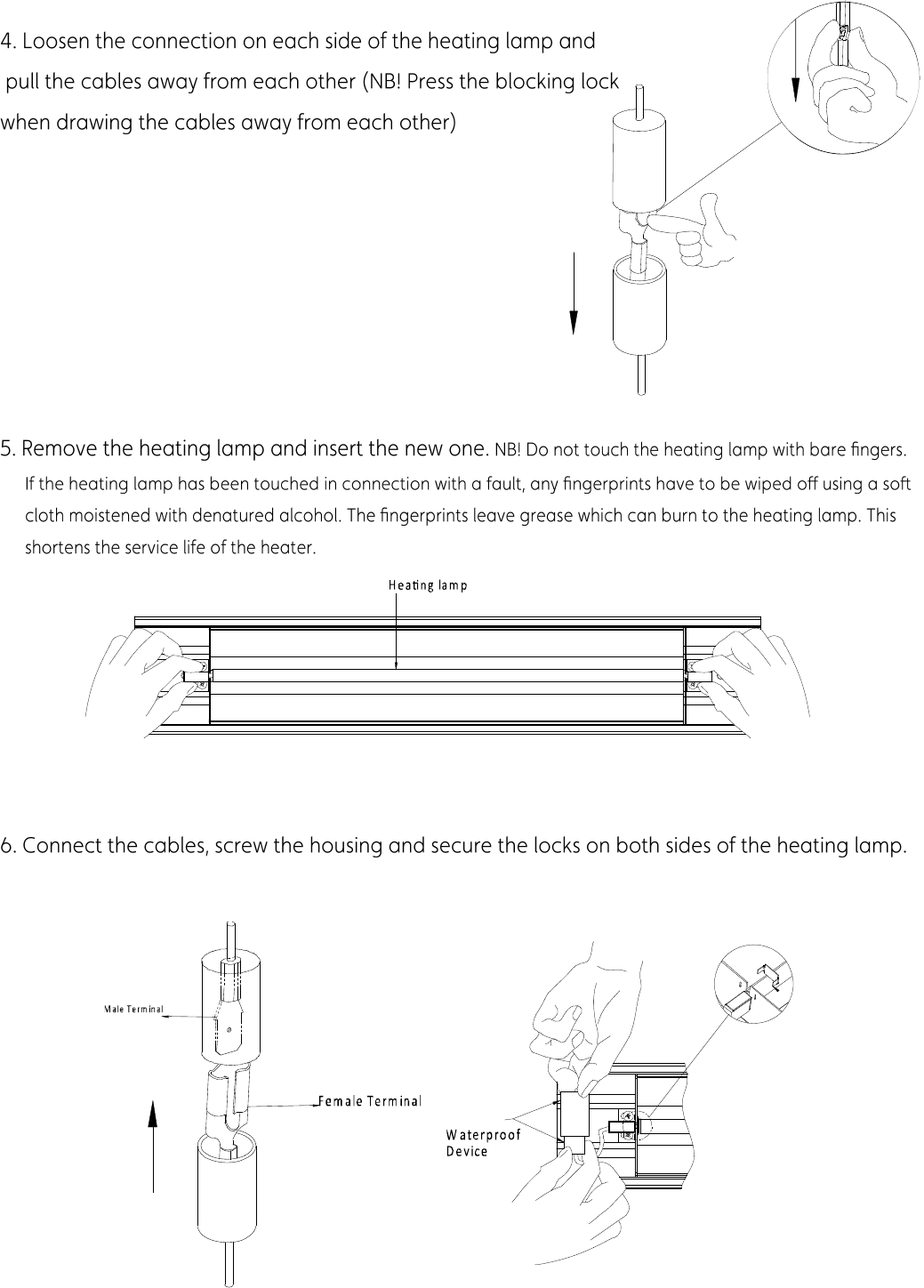 4. Loosen the connection on each side of the heating lamp and pull the cables away from each other (NB! Press the blocking lock when drawing the cables away from each other)

5. Remove the heating lamp and insert the new one. NB! Do not touch the heating lamp with bare fingers. If the heating lamp has been touched in connection with a fault, any fingerprints have to be wiped off using a soft cloth moistened with denatured alcohol. The fingerprints leave grease which can burn to the heating lamp. This shortens the service life of the heater.

Heating lamp

6. Connect the cables, screw the housing and secure the locks on both sides of the heating lamp.

Male Terminal

Female Terminal

Waterproof Device