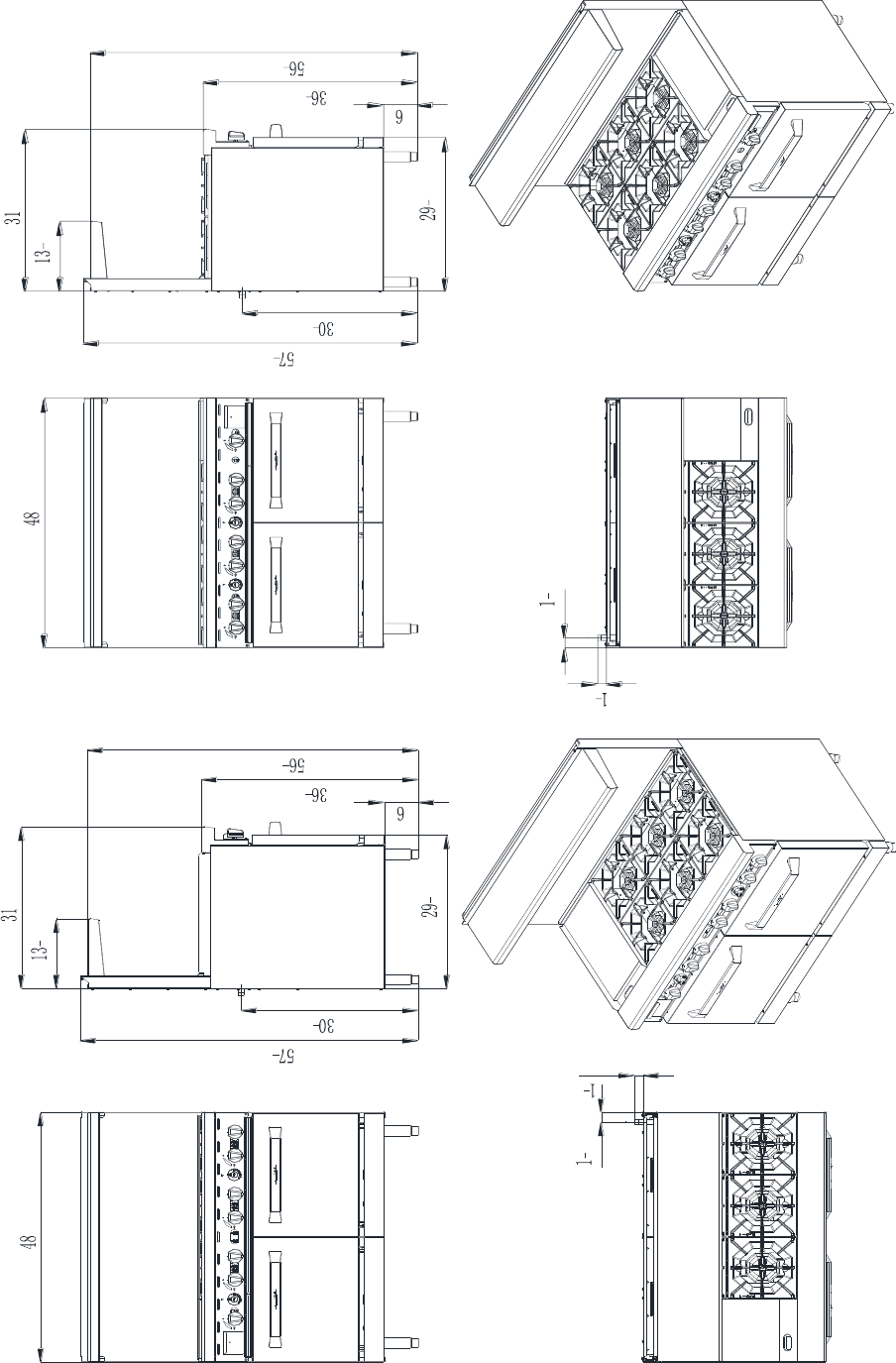 56-
36-
6
31
13-
29-
30-
57-
48
1-
1-
56-
36-
6
31
13-
29-
30-
57-
48
1-
1-