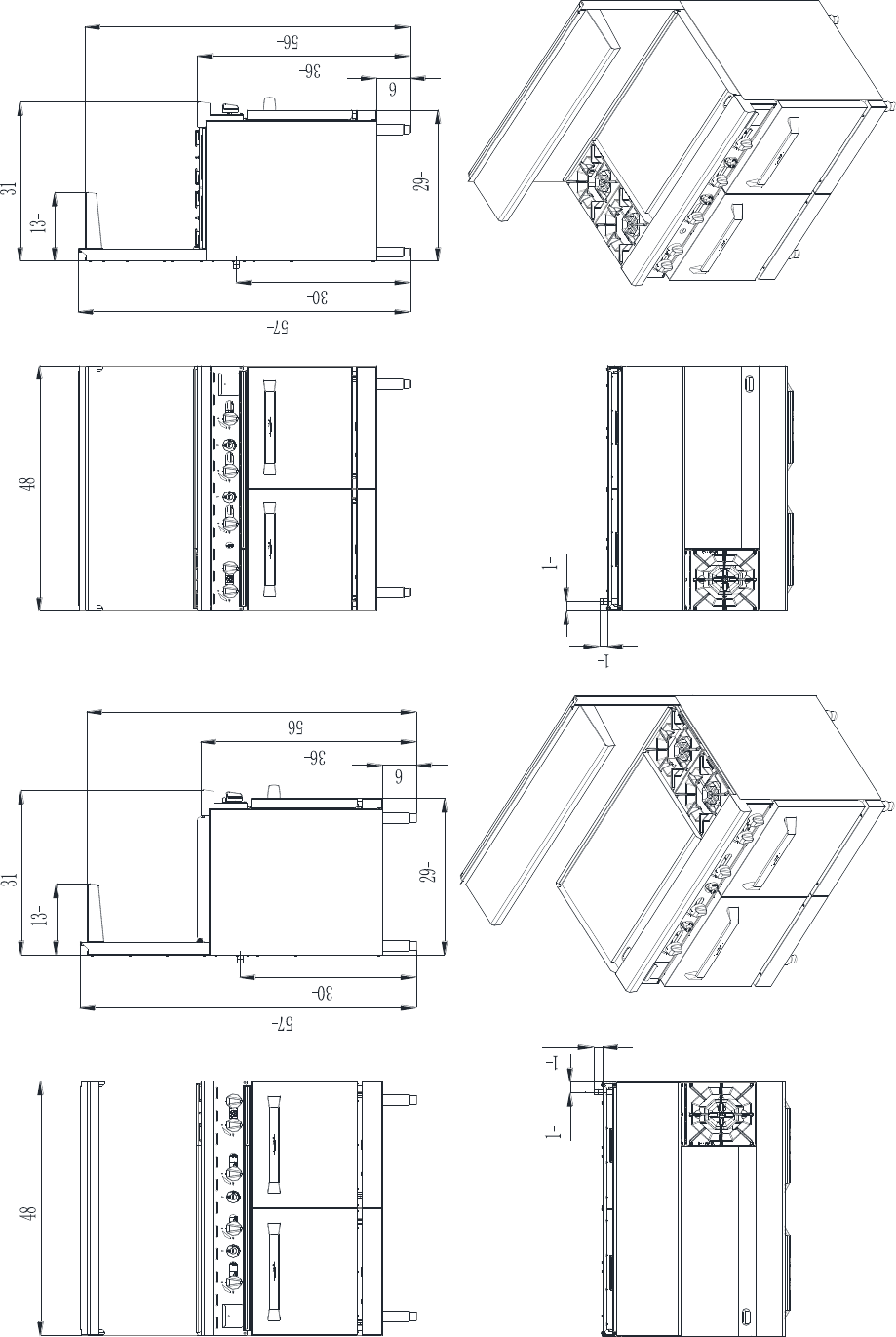 56-
36-
6
31
13-
29-
30-
57-
48
1-
1-
56-
36-
6
31
13-
29-
30-
57-
48
1-
1-