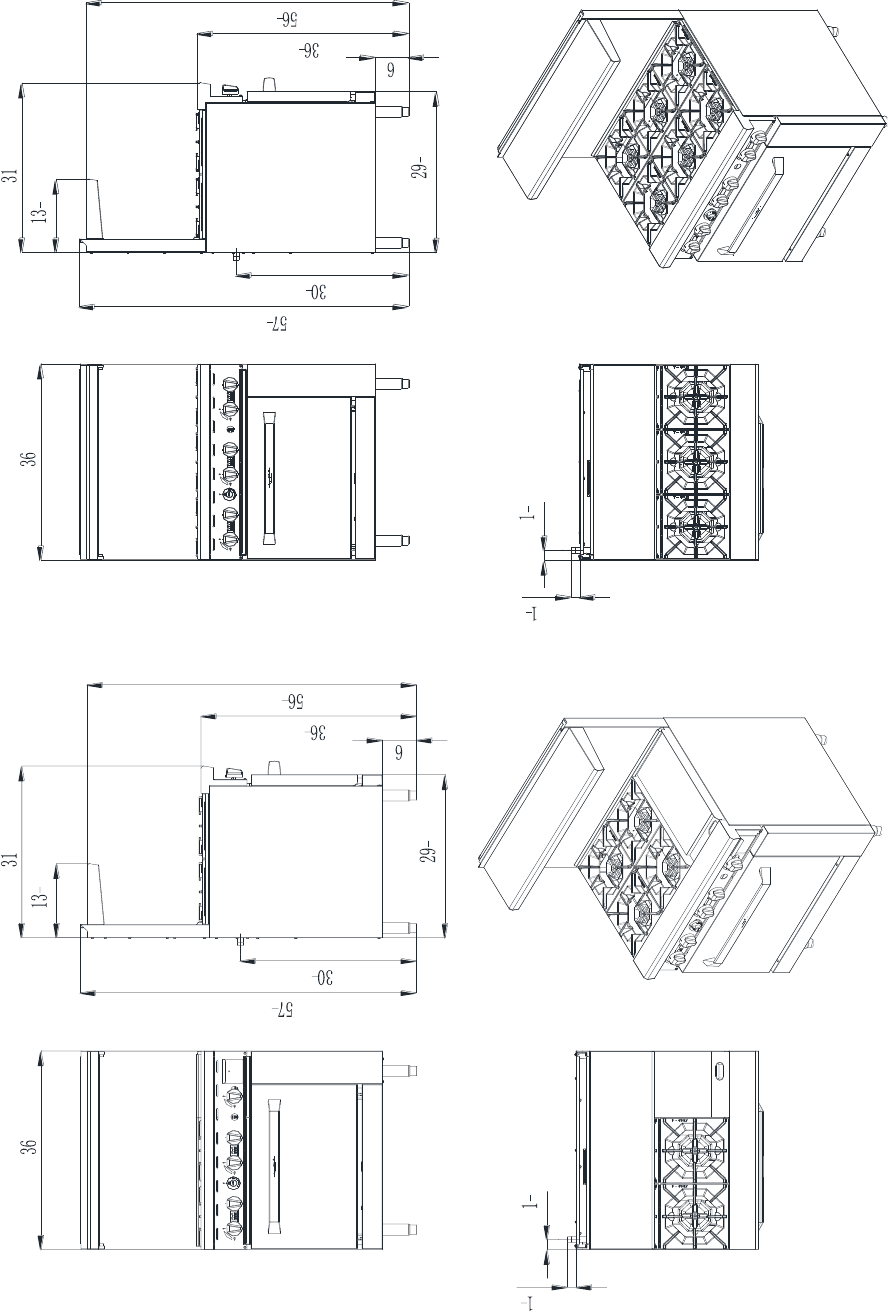 56-
36-
6
31
13-
29-
30-
57-
36
1-
1-
56-
36-
6
31
13-
29-
30-
57-
36
1-
1-