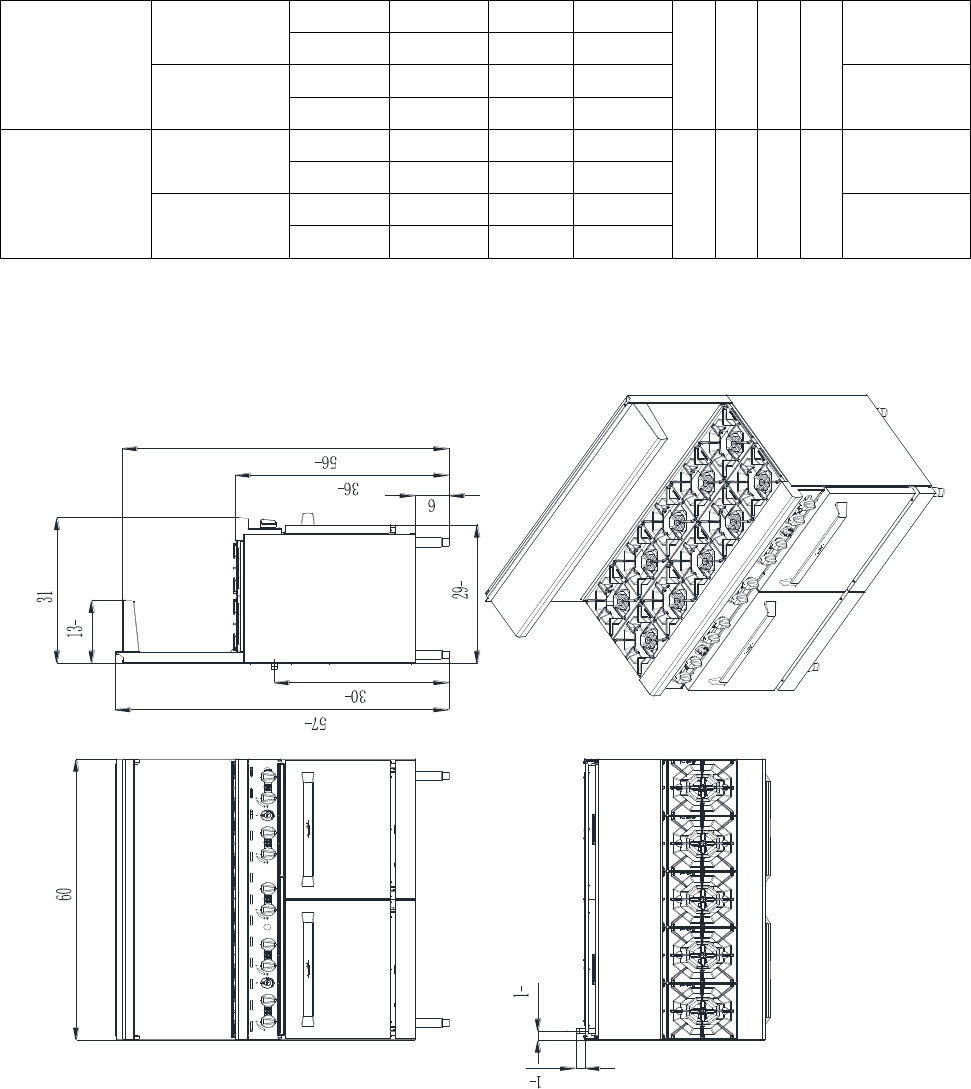 56-

36-

6

31

13-

29-

30-

57-

60

1-

1-