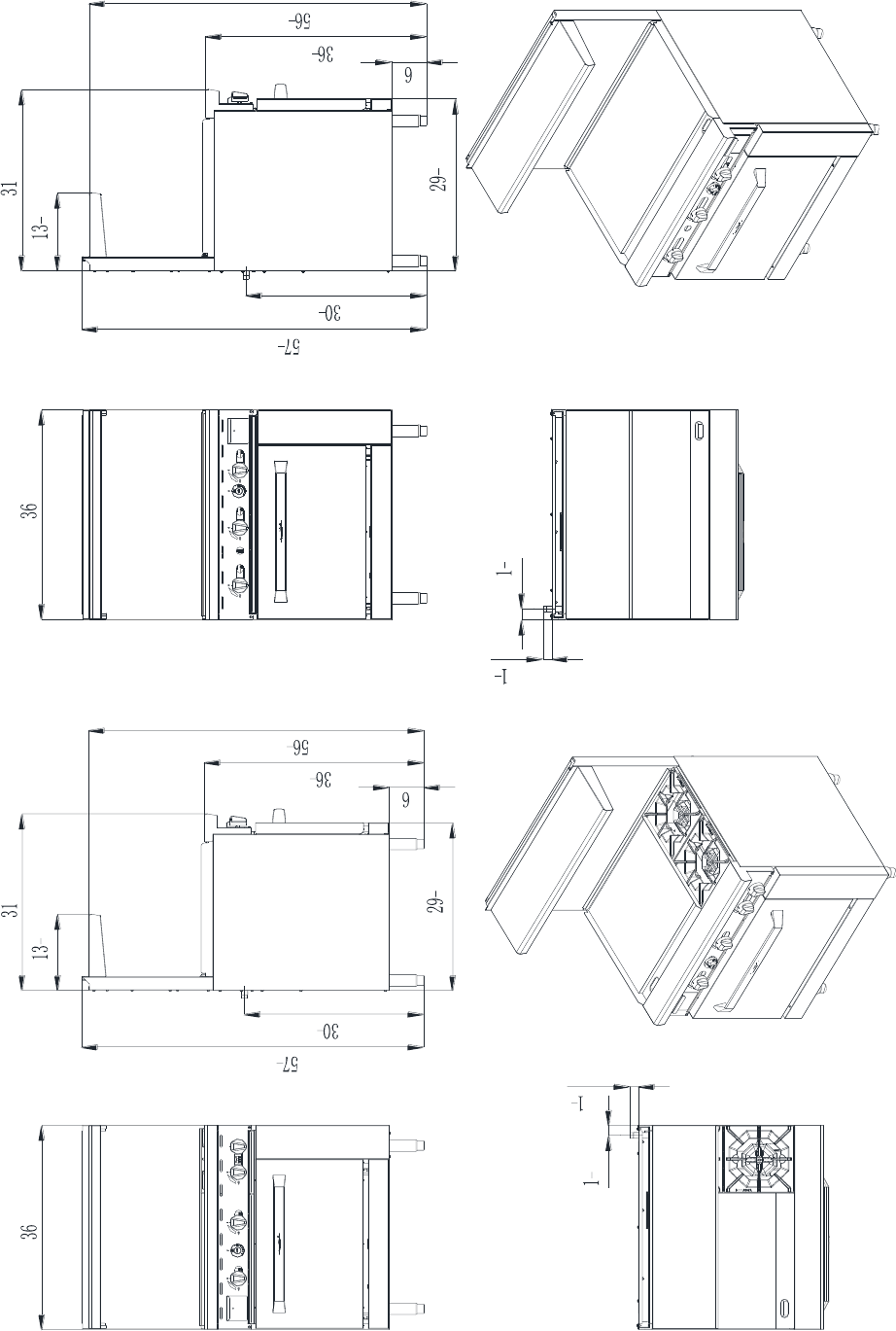 56-
36-
6
31
13-
29-
30-
57-
36
1-
1-
56-
36-
6
31
13-
29-
30-
57-
36
1-
1-