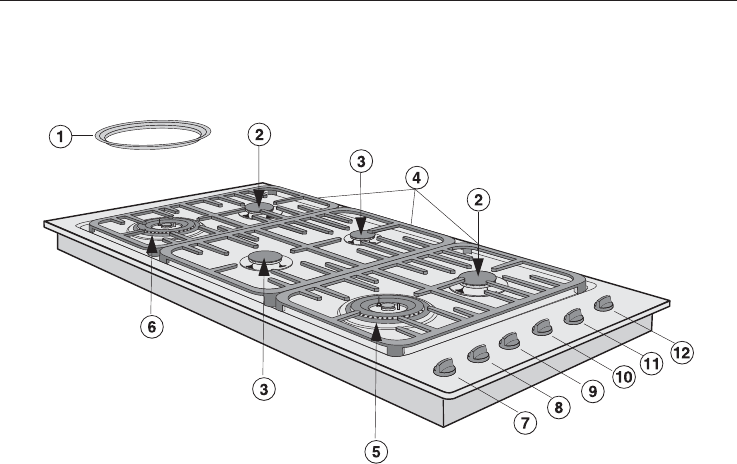 1
2
3
4
2
6
3
5
7
8
9
10
11
12