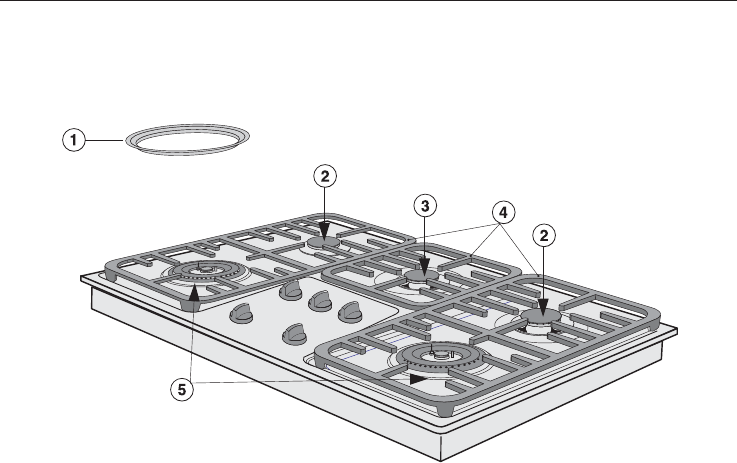 1
2
3
4
2
5