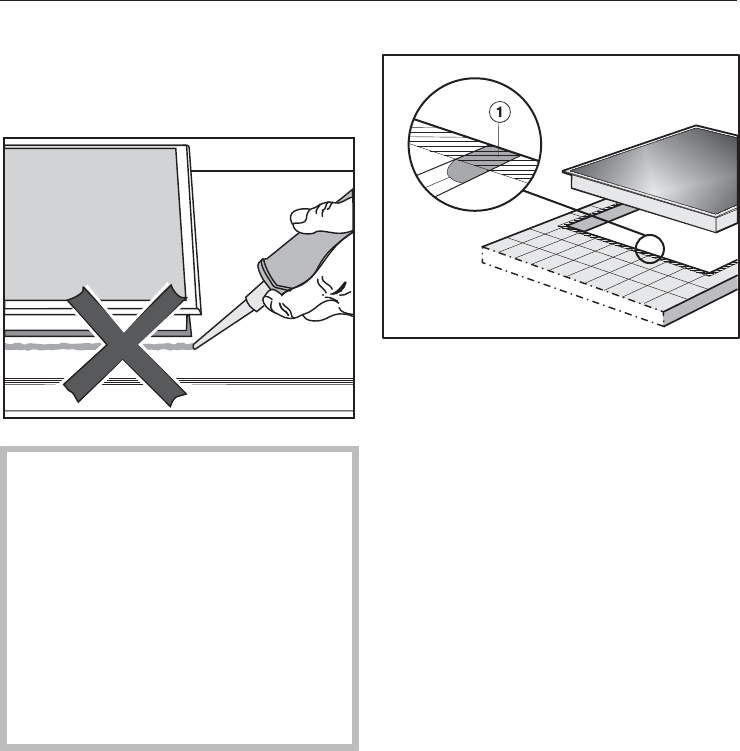 1