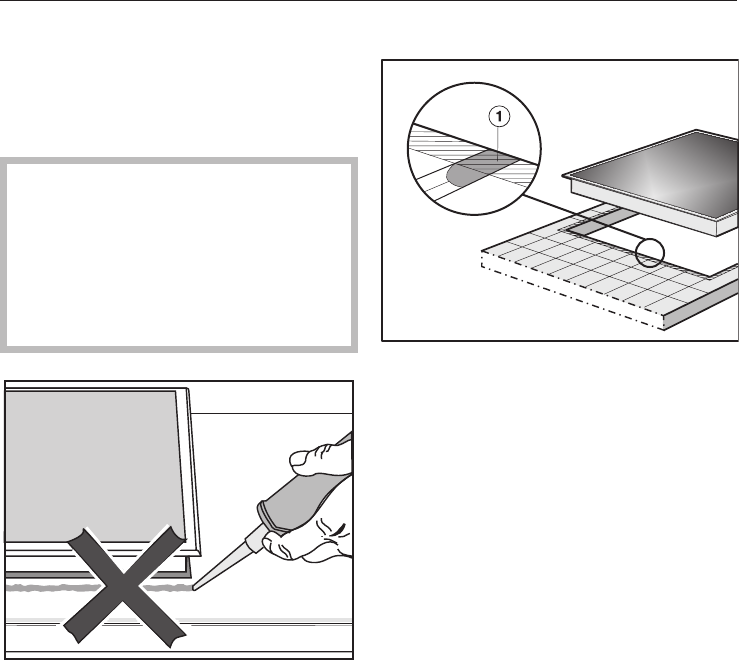 1