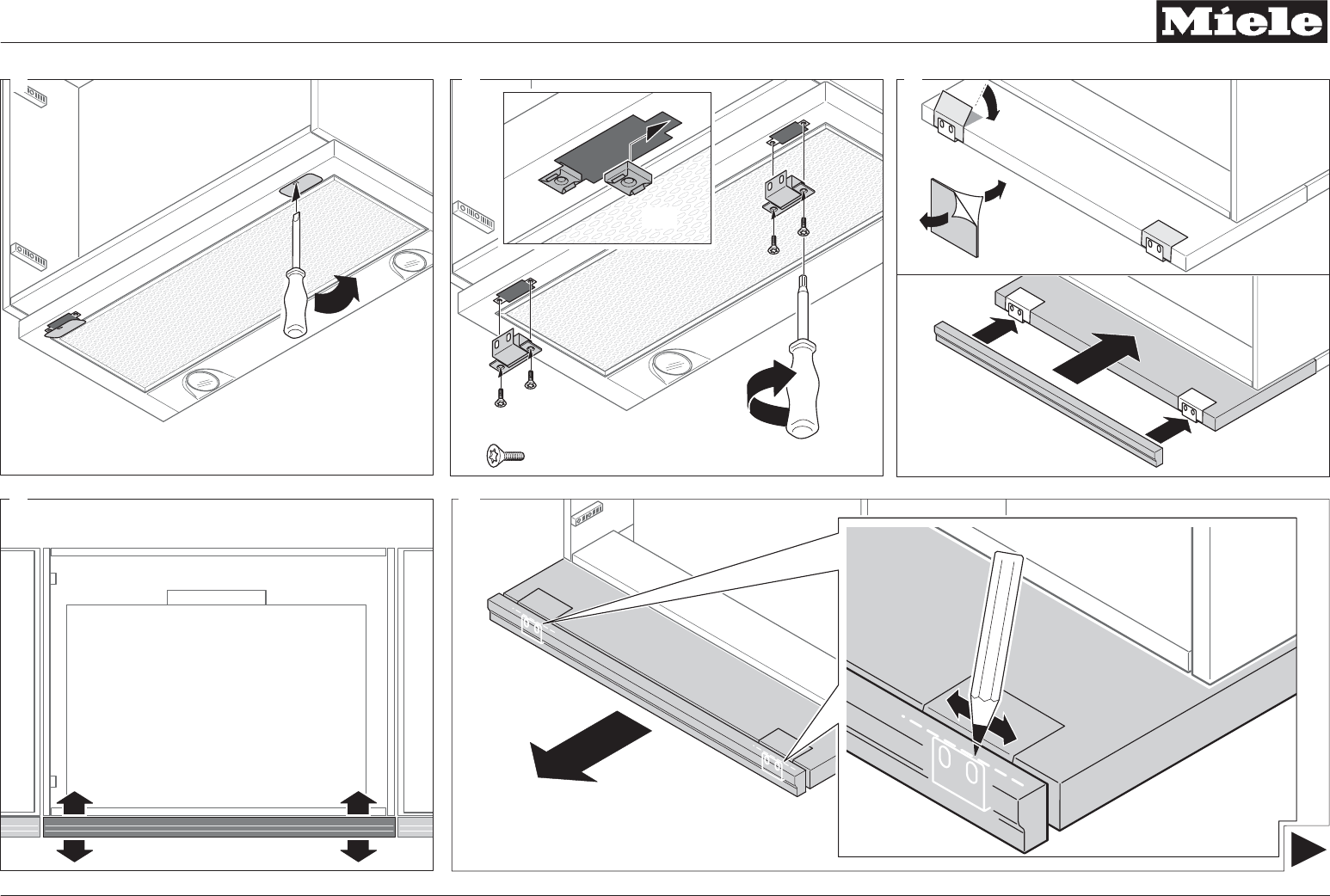 Miele