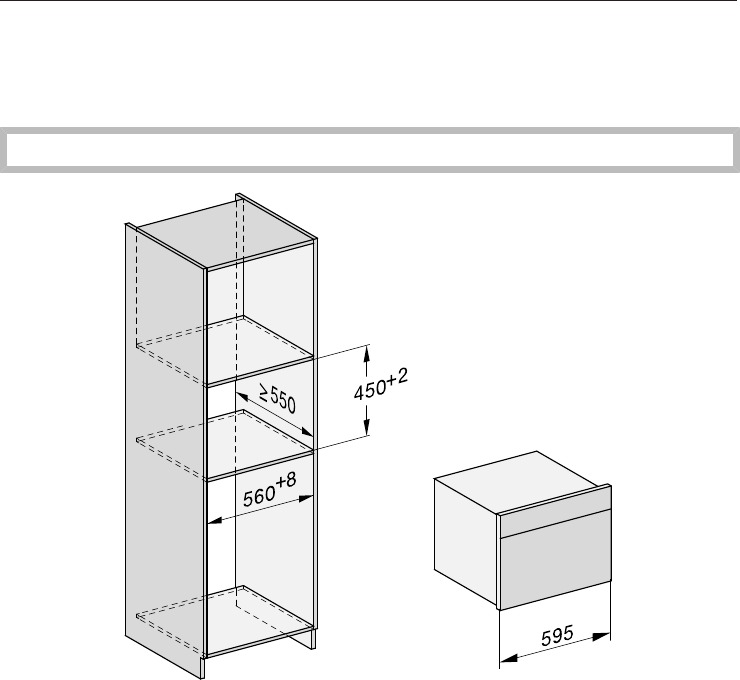 $\geq 550$

$450^{+2}$

$560^{+8}$

595