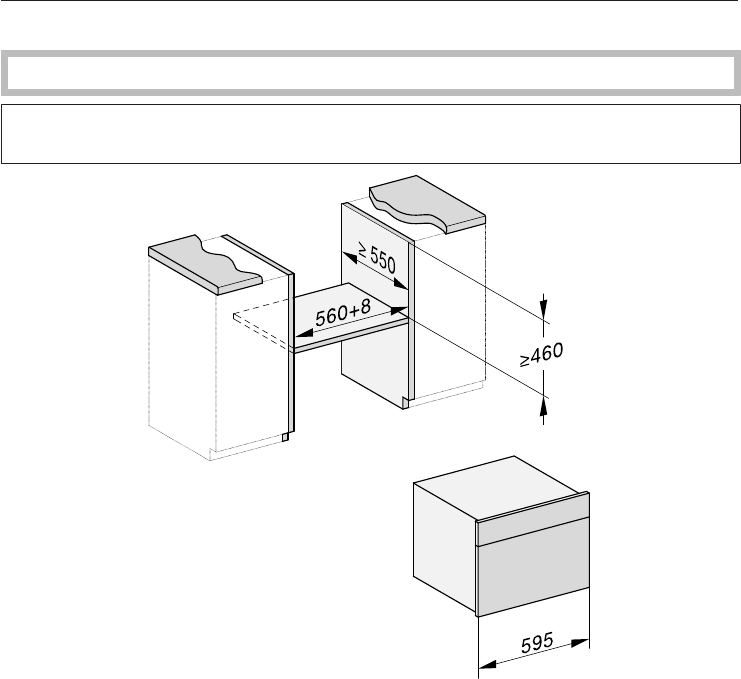 ≥ 550

560+8

≥460

595