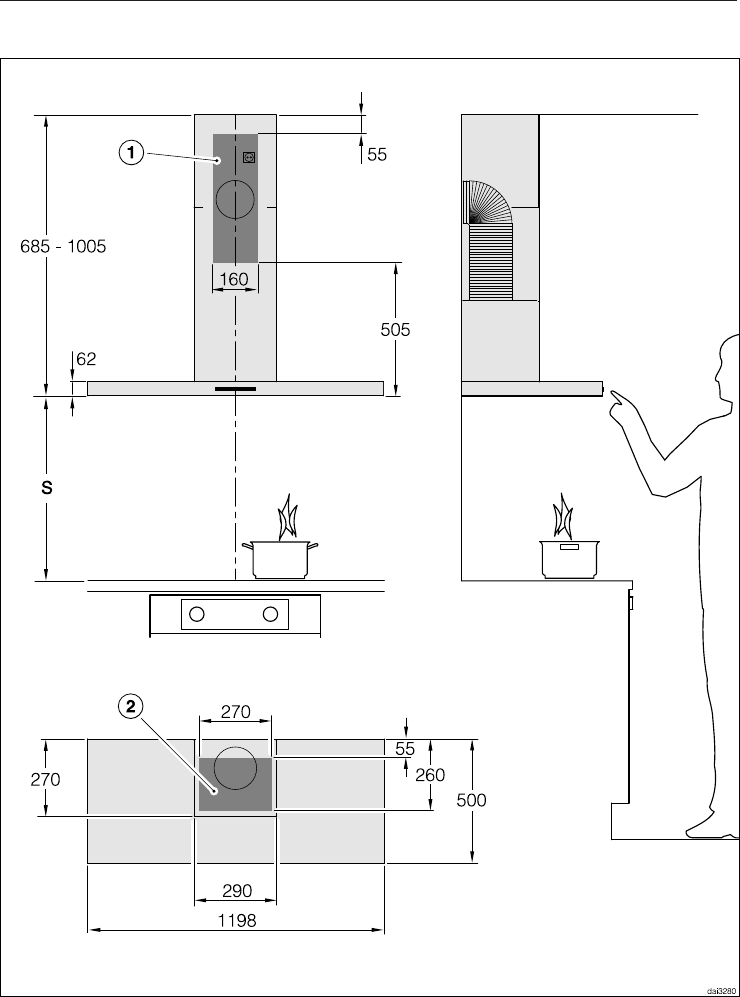 1
55
685 - 1005
160
505
62
S
2
270
55
270
260
500
290
1198
dai3280