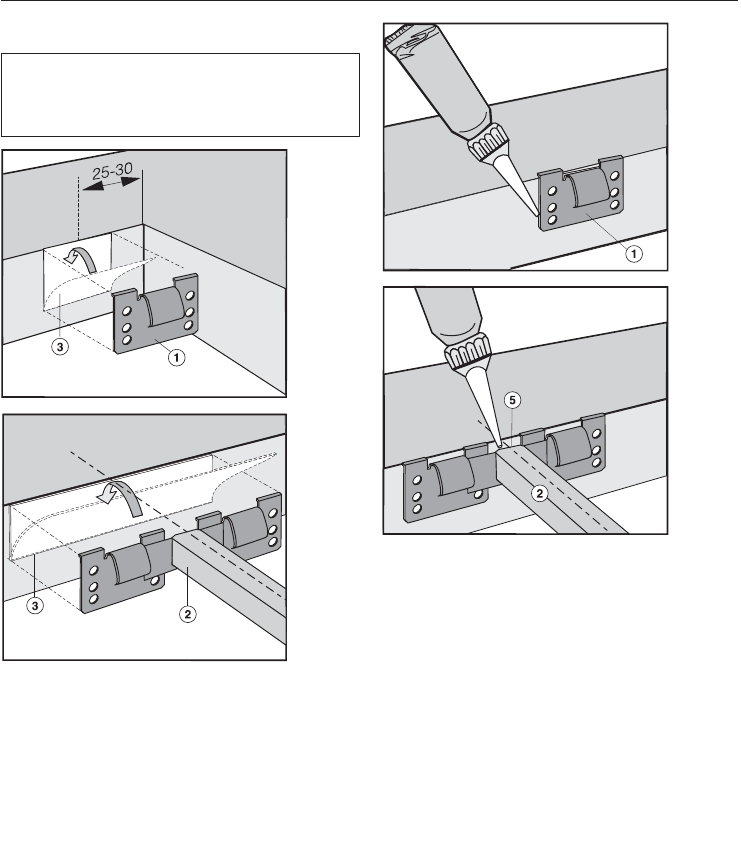 25-30

3

1

3

2

1

5

2