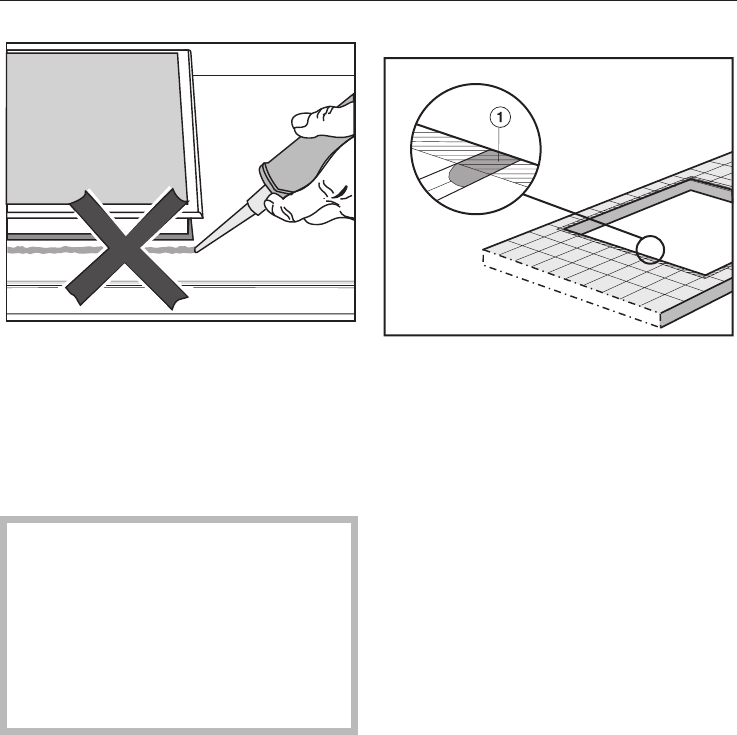 1