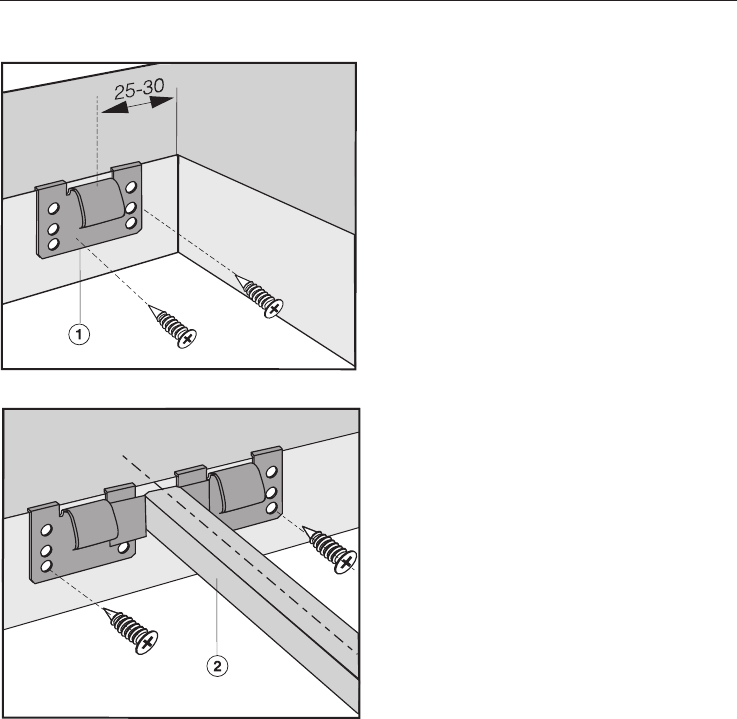 25-30

1

2