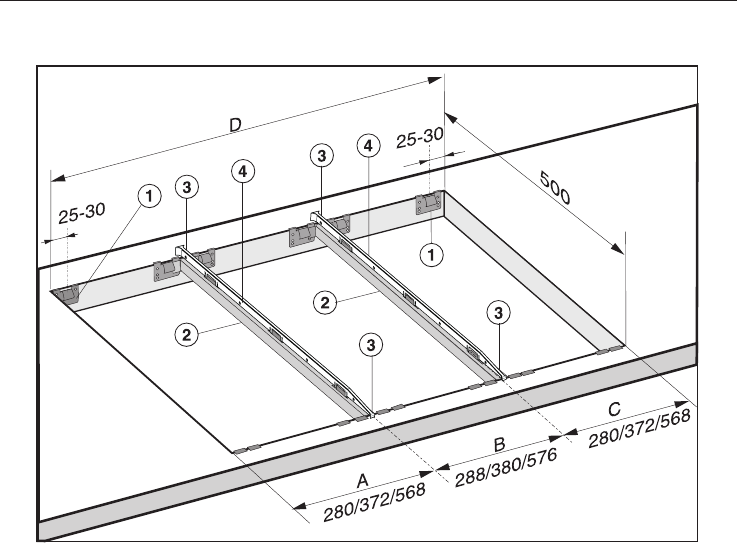 D
25-30
500
25-30
1
3
4
3
4
1
2
2
3
3
A
280/372/568
B
288/380/576
C
280/372/568